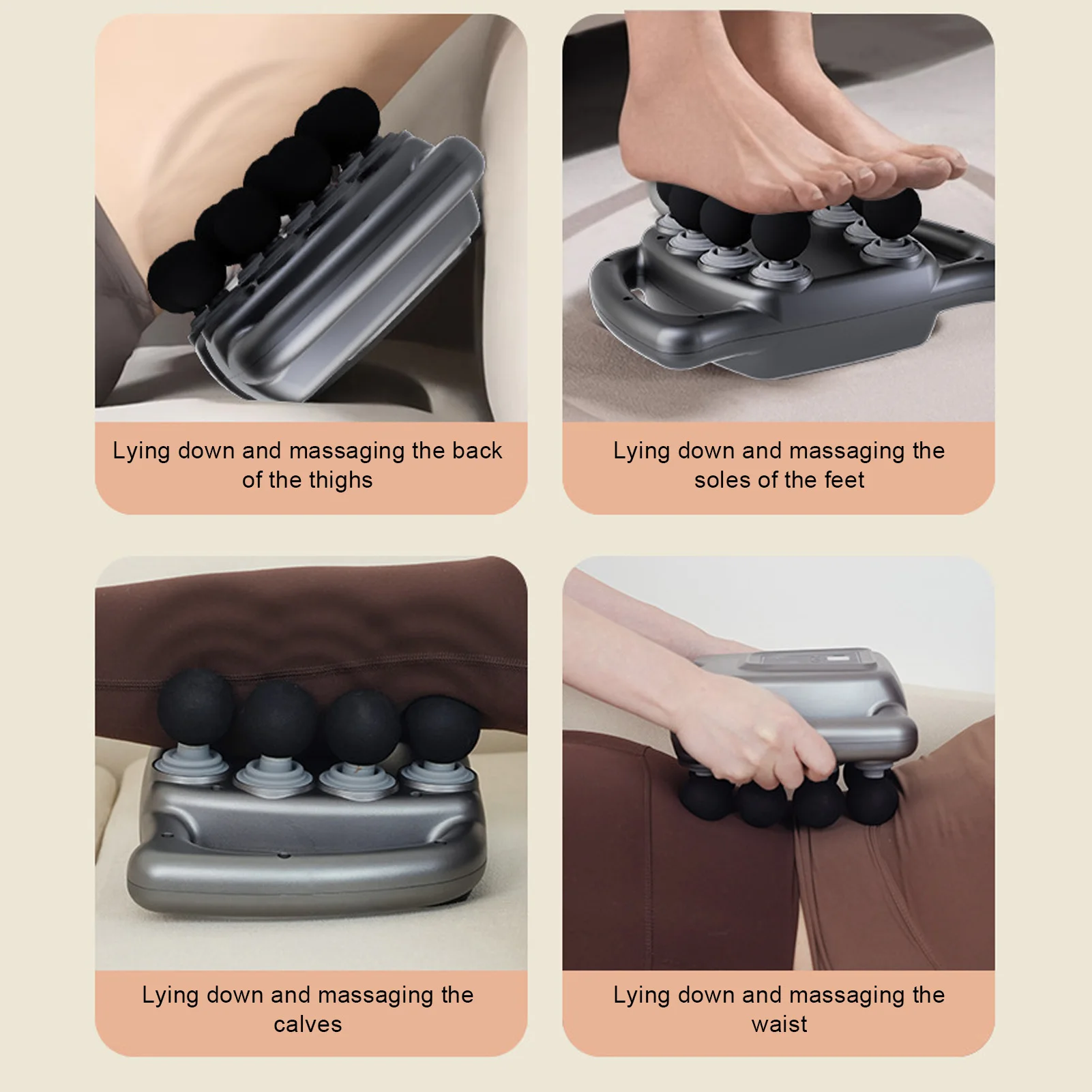 Lying down and massaging the back of the thighs

Lying down and massaging the soles of the feet

Lying down and massaging the calves

Lying down and massaging the waist