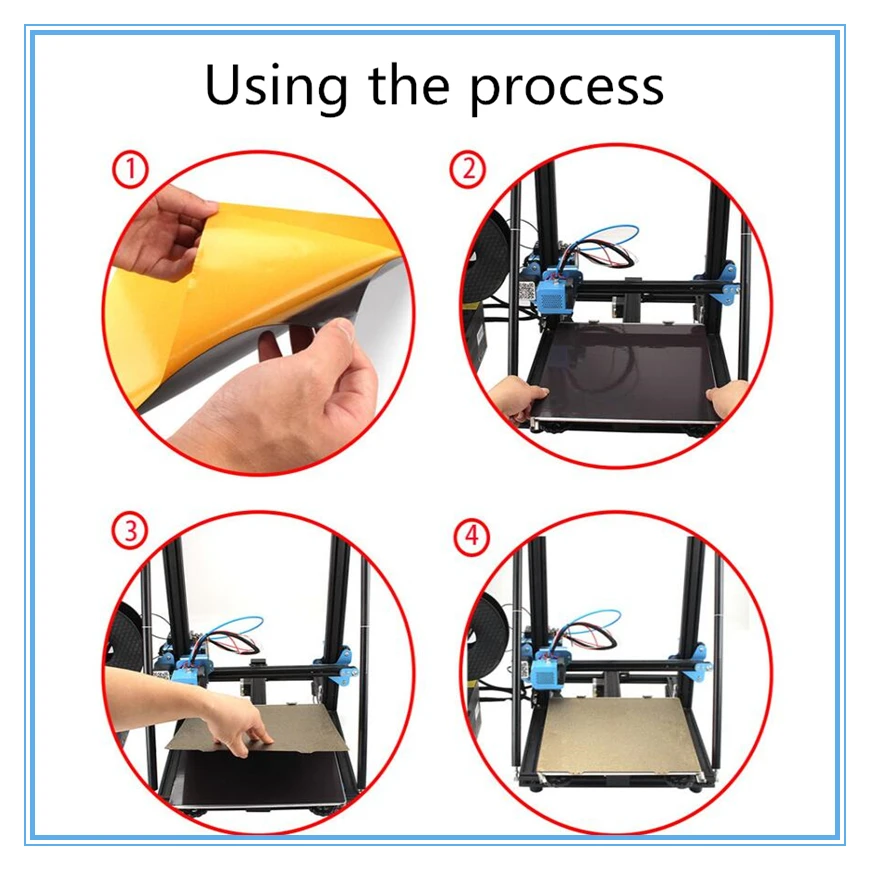 Using the process

①

②

③

④