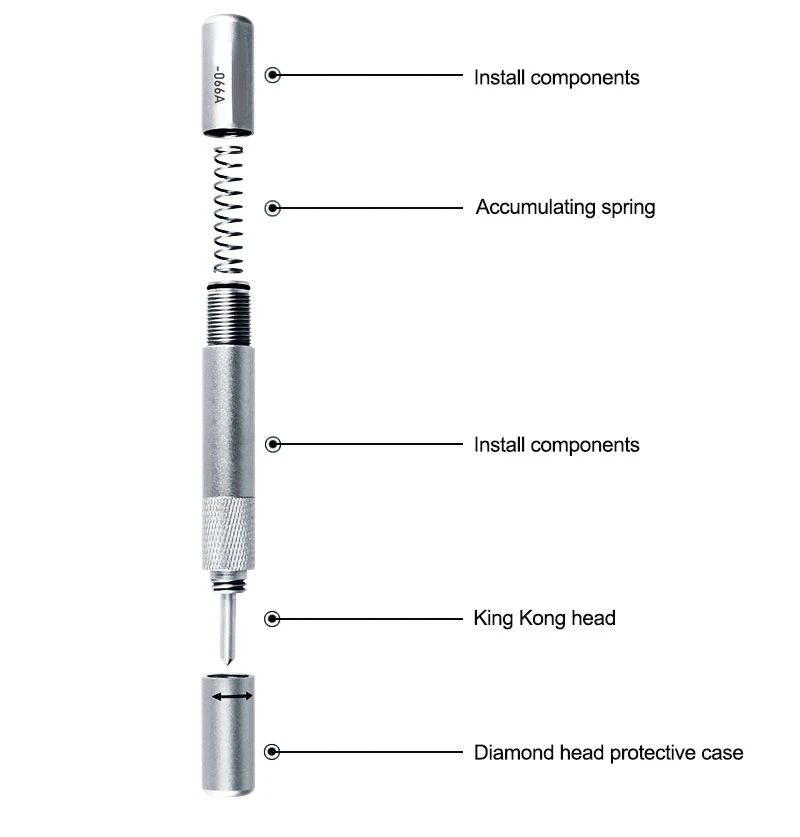 -066A

Install components

Accumulating spring

Install components

King Kong head

Diamond head protective case