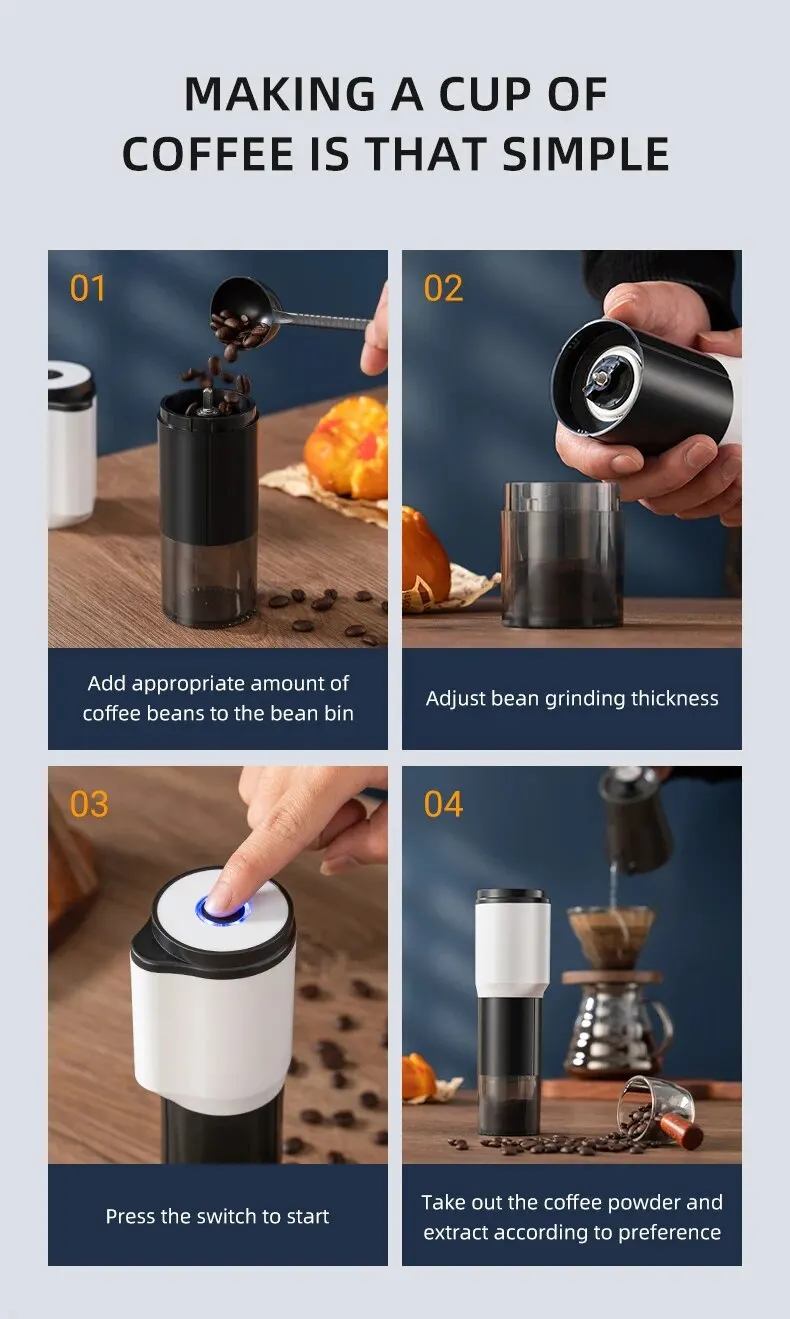 MAKING A CUP OF COFFEE IS THAT SIMPLE

01

Add appropriate amount of coffee beans to the bean bin

02

Adjust bean grinding thickness

03

Press the switch to start

04

Take out the coffee powder and extract according to preference