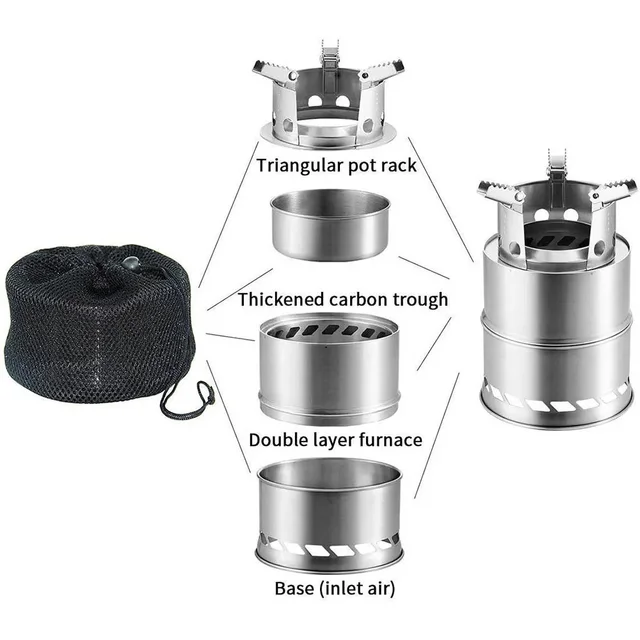 Triangular pot rack

Thickened carbon trough

Double layer furnace

Base (inlet air)