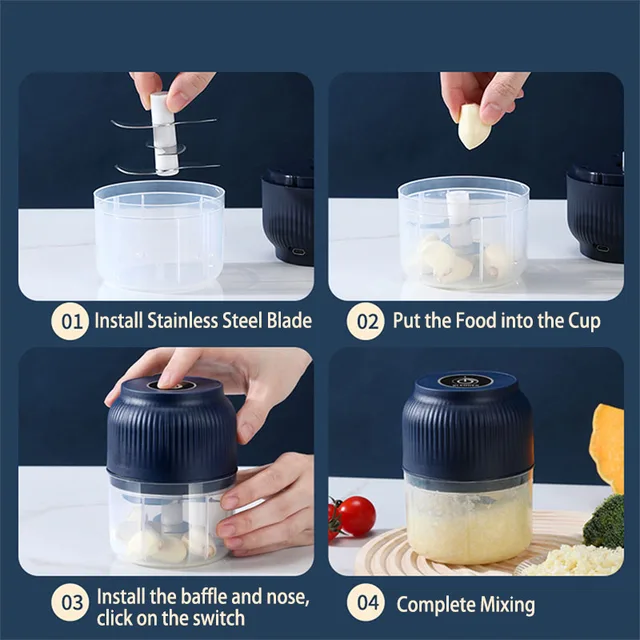 01 Install Stainless Steel Blade

02 Put the Food into the Cup

03 Install the baffle and nose, click on the switch

04 Complete Mixing