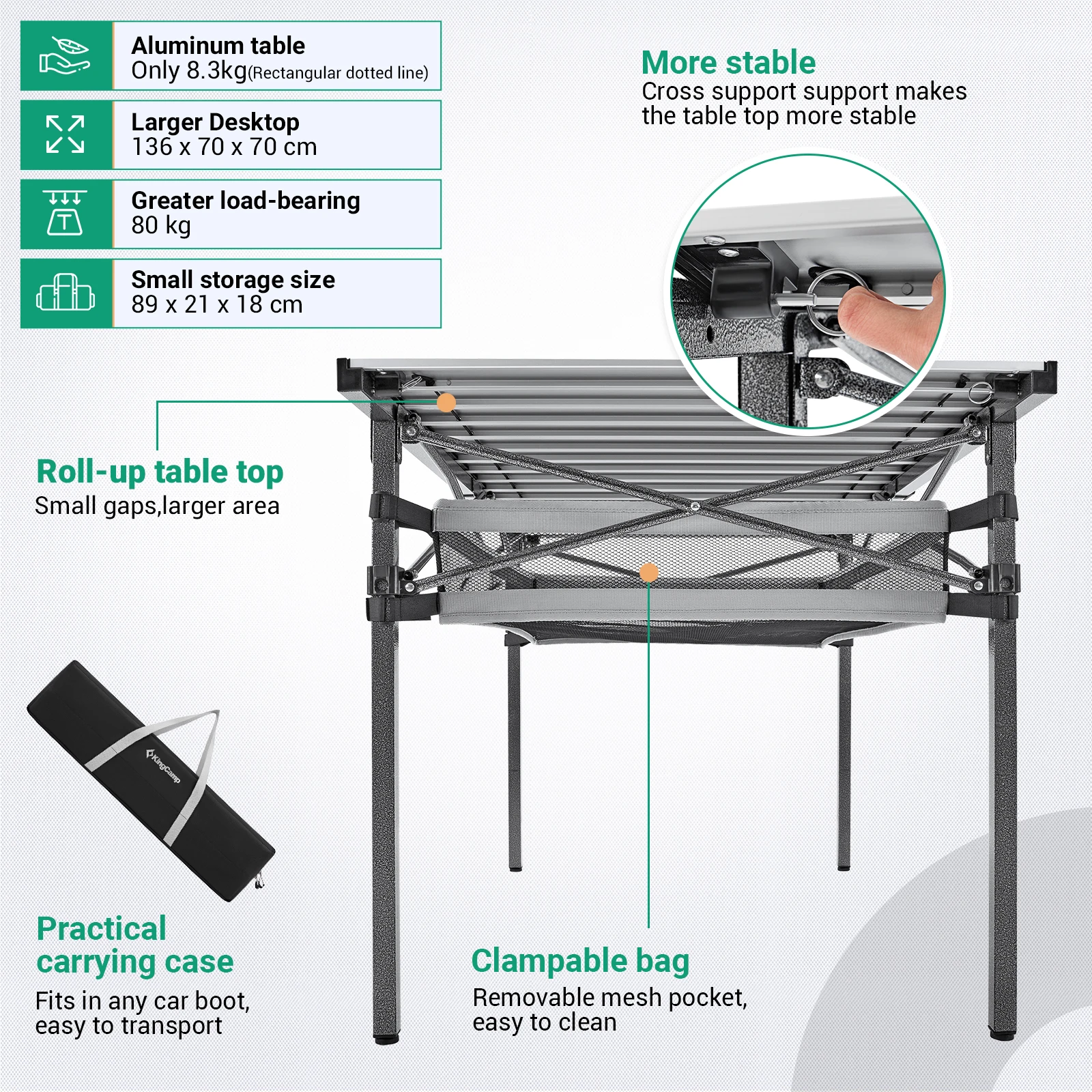 Aluminum table
Only 8.3kg(Rectangular dotted line)

Larger Desktop
136 x 70 x 70 cm

Greater load-bearing
80 kg

Small storage size
89 x 21 x 18 cm

More stable
Cross support support makes the table top more stable

Roll-up table top
Small gaps,larger area

KingCamp

Practical carrying case
Fits in any car boot, easy to transport

Clampable bag
Removable mesh pocket, easy to clean