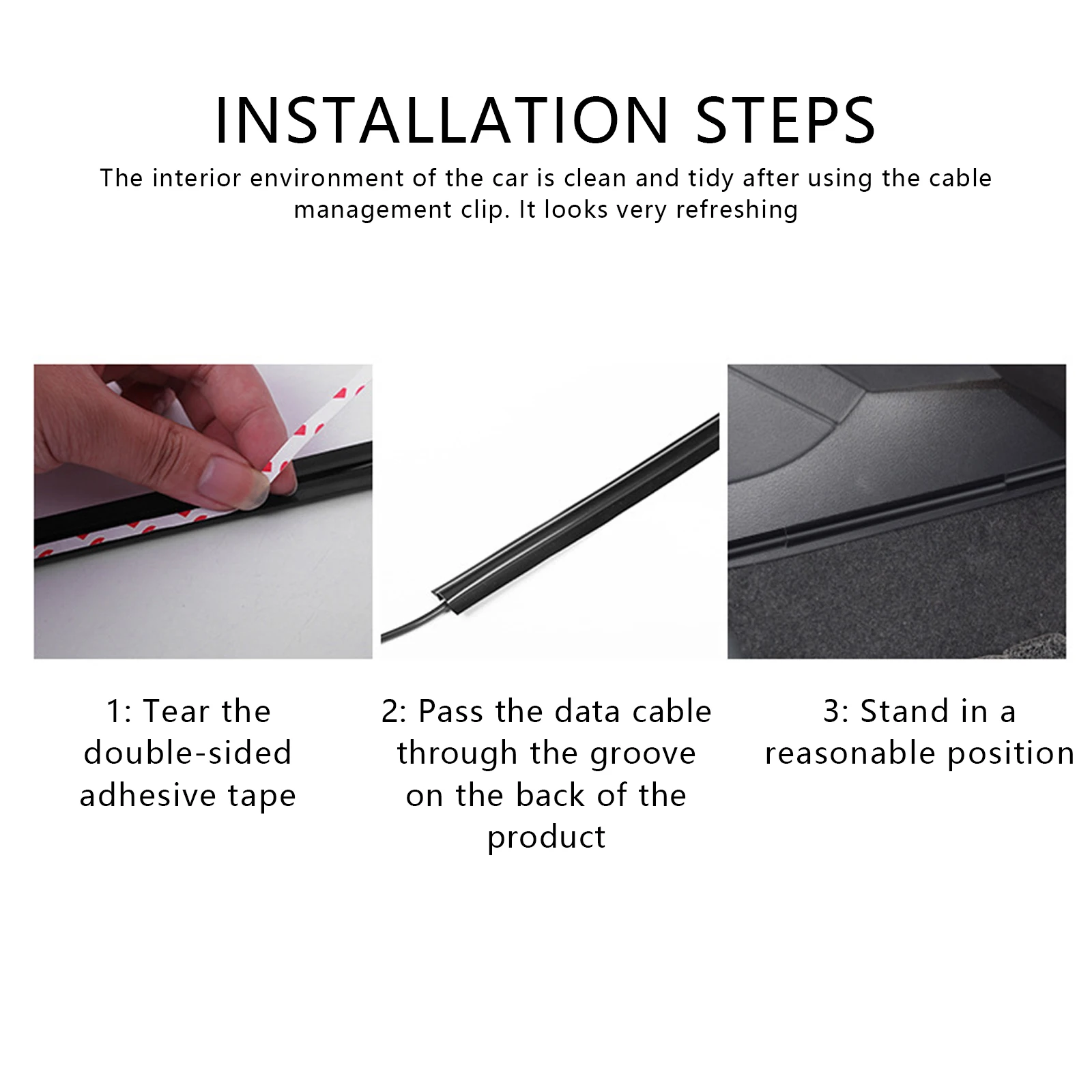 INSTALLATION STEPS

The interior environment of the car is clean and tidy after using the cable management clip. It looks very refreshing

1: Tear the double-sided adhesive tape

2: Pass the data cable through the groove on the back of the product

3: Stand in a reasonable position