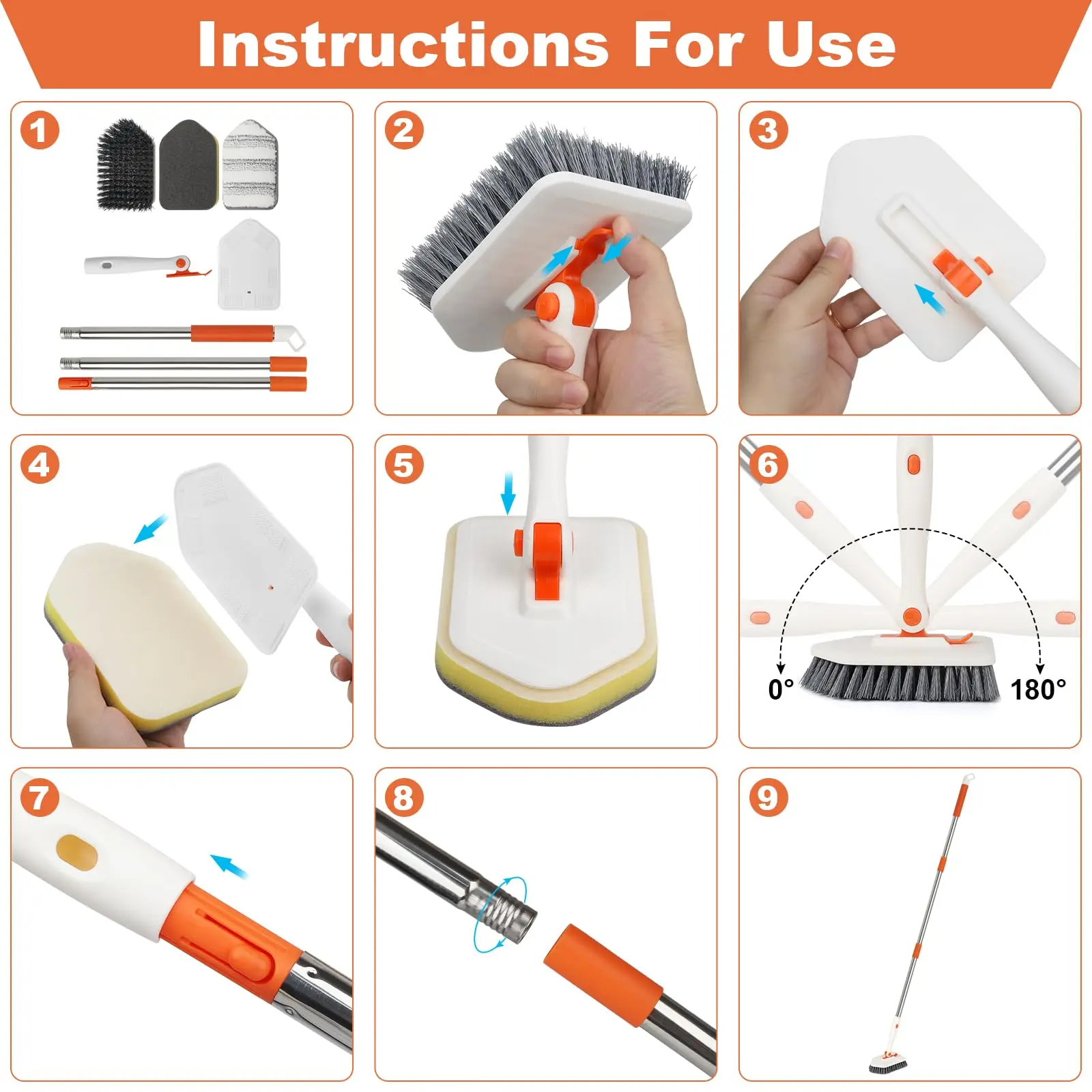 Instructions For Use

1

2

3

4

5

6

0°

180°

7

8

9