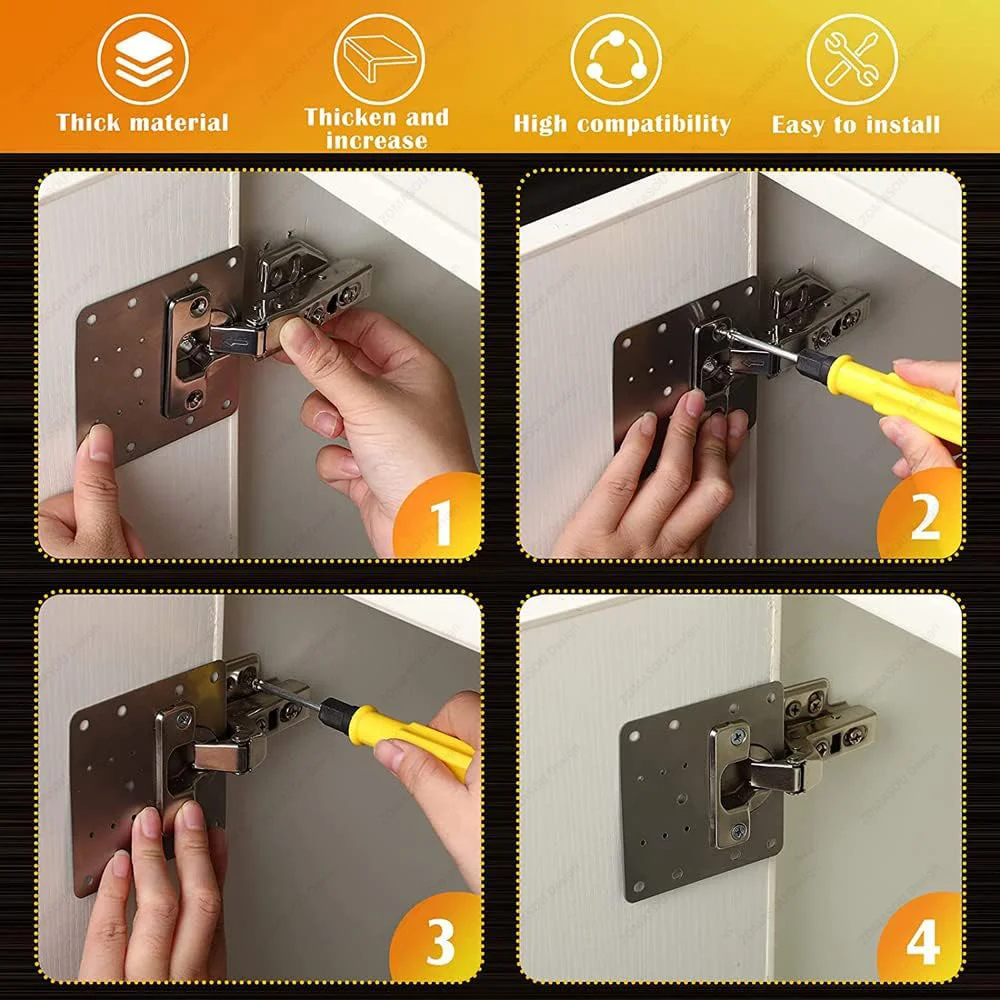 Thick material

Thicken and increase

High compatibility

Easy to install

1

2

3

4