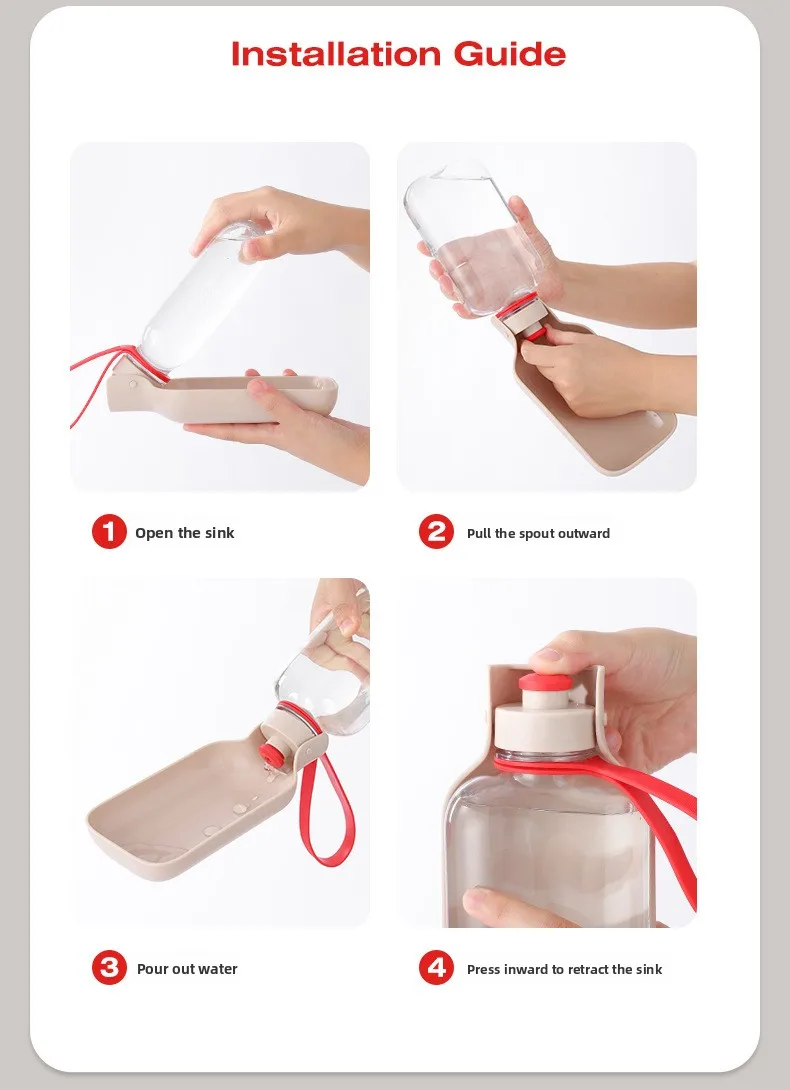 Installation Guide

1 Open the sink

2 Pull the spout outward

3 Pour out water

4 Press inward to retract the sink