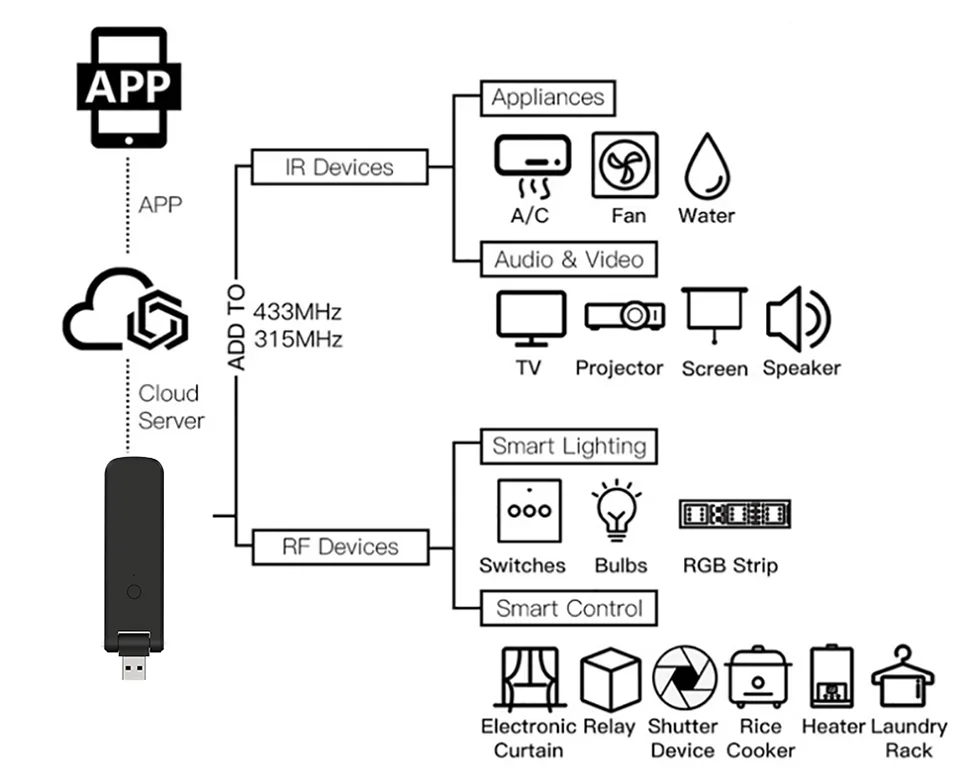 APP

APP

Cloud Server

ADD TO

433MHz
315MHz

IR Devices

Appliances

A/C Fan Water

Audio & Video

TV Projector Screen Speaker

RF Devices

Smart Lighting

Switches Bulbs RGB Strip

Smart Control

Electronic Curtain Relay Shutter Device Rice Cooker Heater Laundry Rack