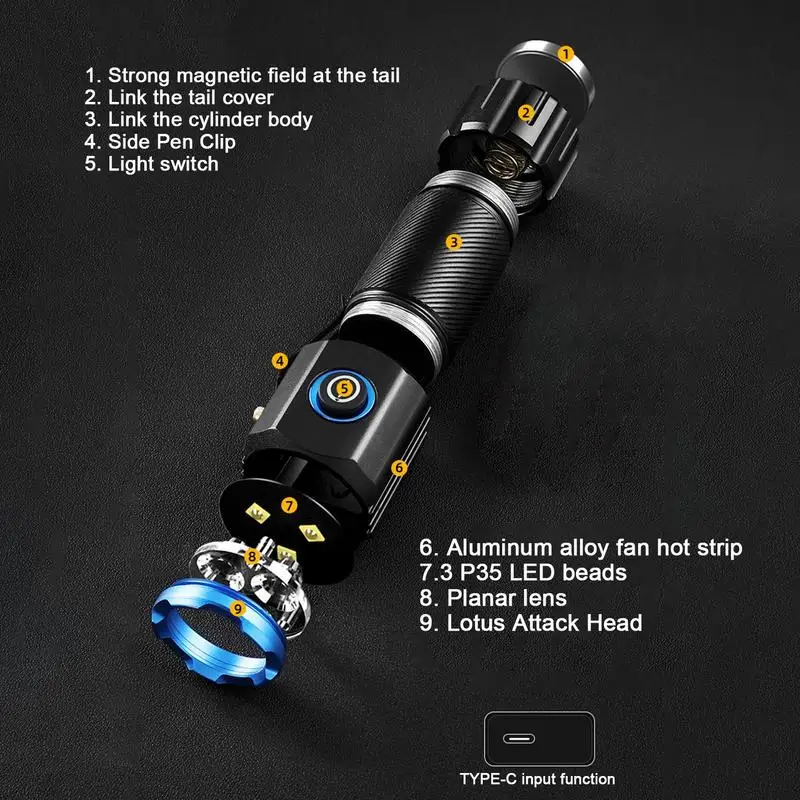 1. Strong magnetic field at the tail
2. Link the tail cover
3. Link the cylinder body
4. Side Pen Clip
5. Light switch

1

2

3

4

5

6

7

8

9

6. Aluminum alloy fan hot strip
7.3 P35 LED beads
8. Planar lens
9. Lotus Attack Head

TYPE-C input function