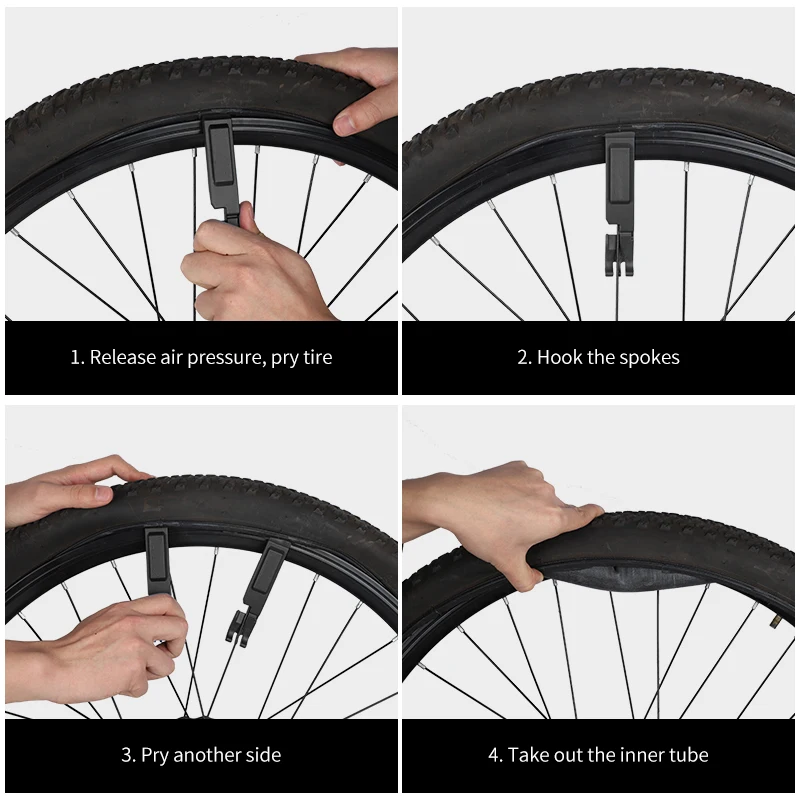 1. Release air pressure, pry tire

2. Hook the spokes

3. Pry another side

4. Take out the inner tube