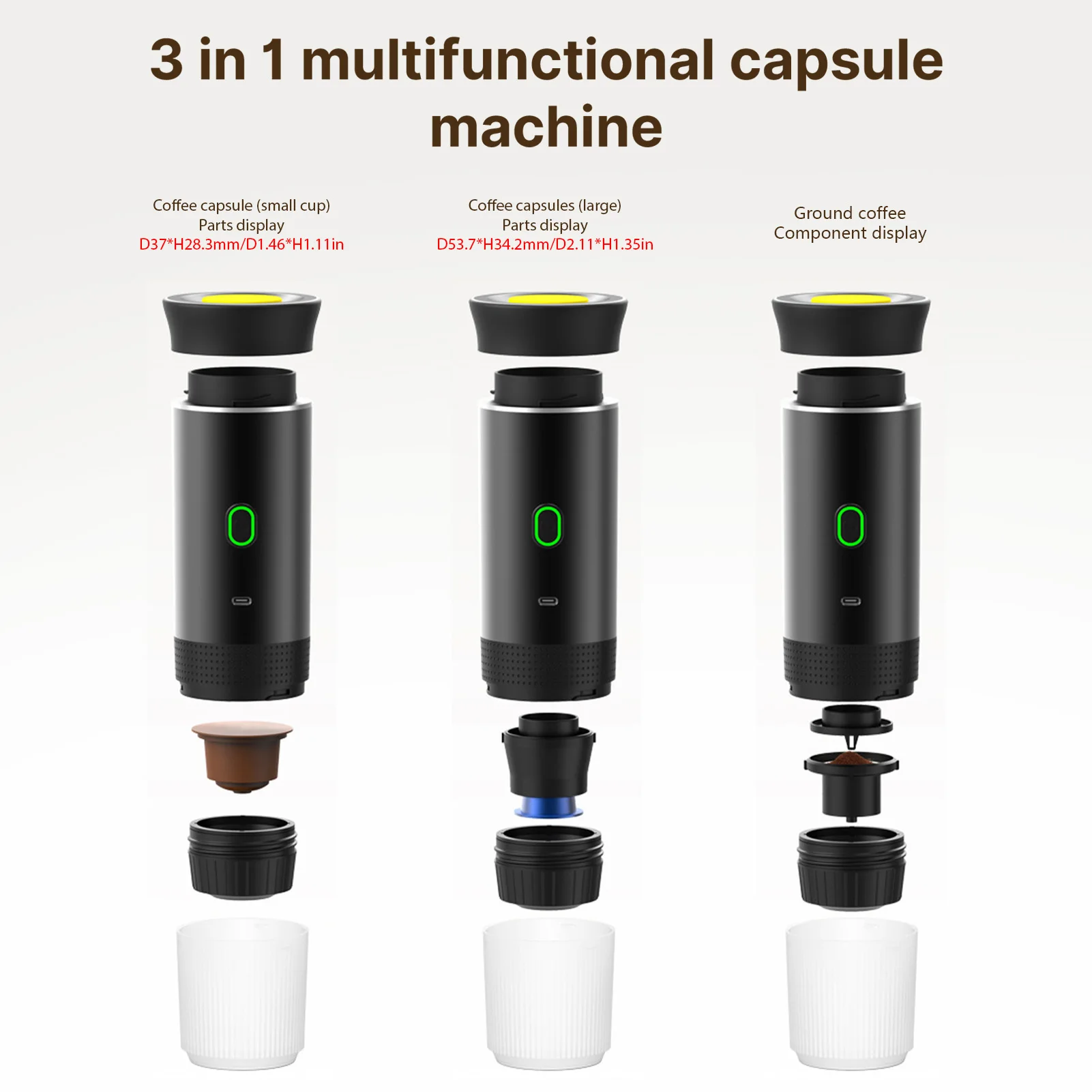 3 in 1 multifunctional capsule machine

Coffee capsule (small cup)
Parts display
D37*H28.3mm/D1.46*H1.11in

Coffee capsules (large)
Parts display
D53.7*H34.2mm/D2.11*H1.35in

Ground coffee
Component display