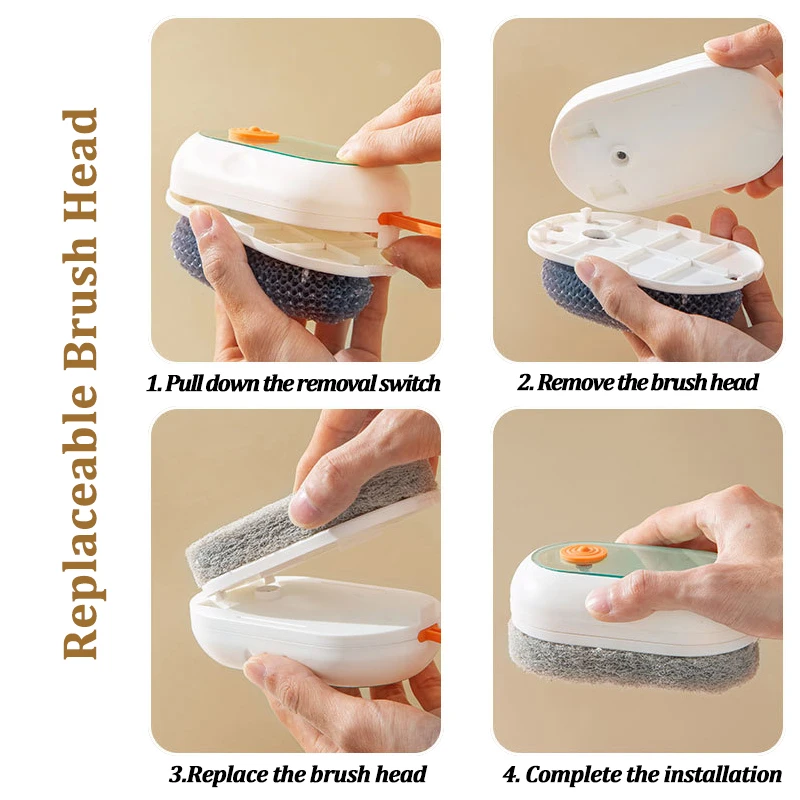 Replaceable Brush Head

1. Pull down the removal switch

2. Remove the brush head

3.Replace the brush head

4. Complete the installation