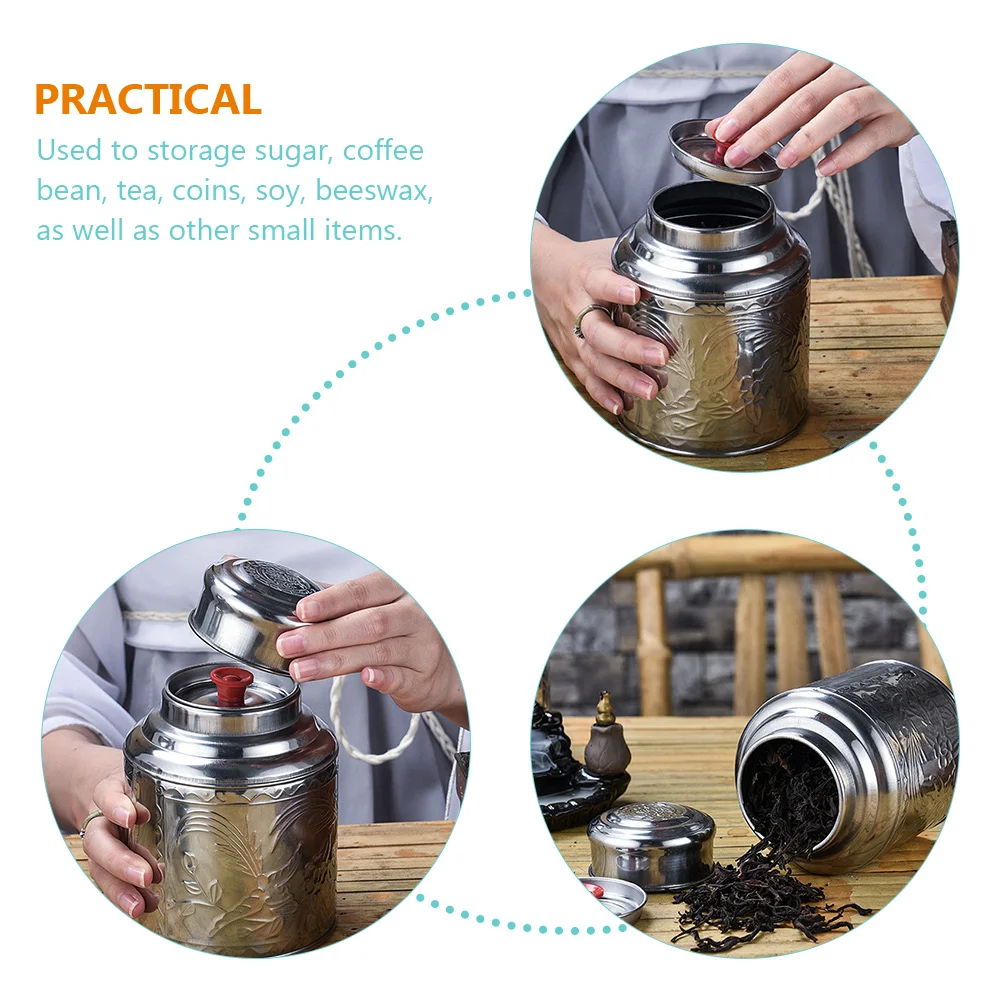 PRACTICAL
Used to storage sugar, coffee bean, tea, coins, soy, beeswax, as well as other small items.