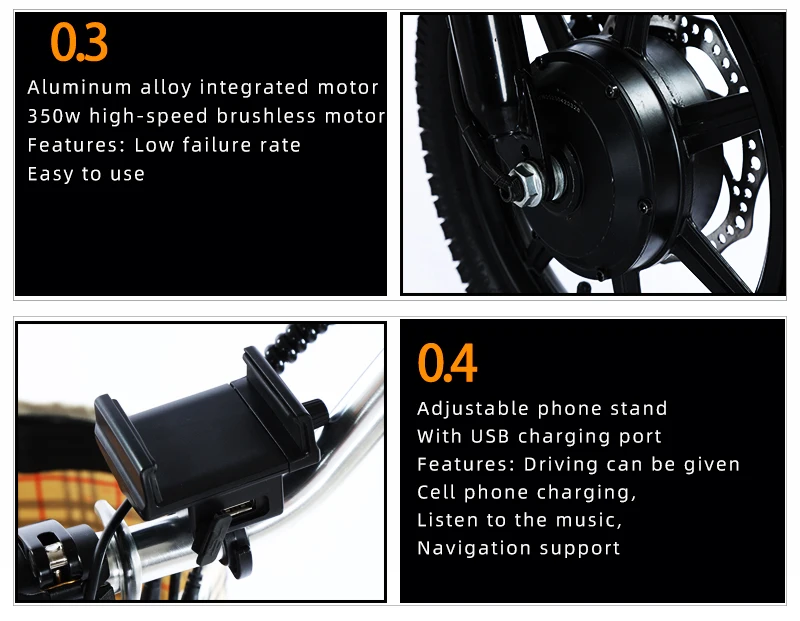 0.3

Aluminum alloy integrated motor
350w high-speed brushless motor
Features: Low failure rate
Easy to use

0.4

Adjustable phone stand
With USB charging port
Features: Driving can be given
Cell phone charging,
Listen to the music,
Navigation support