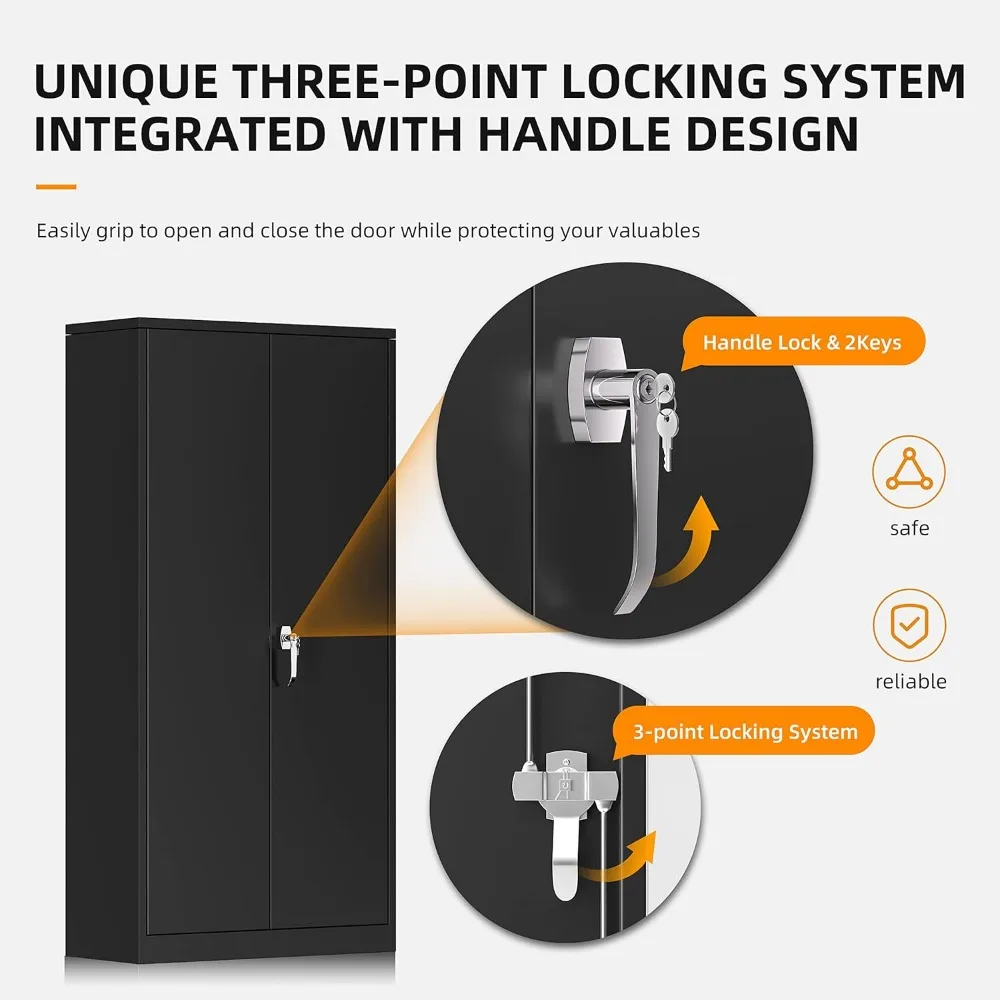 UNIQUE THREE-POINT LOCKING SYSTEM INTEGRATED WITH HANDLE DESIGN

Easily grip to open and close the door while protecting your valuables

Handle Lock & 2Keys

safe

reliable

3-point Locking System