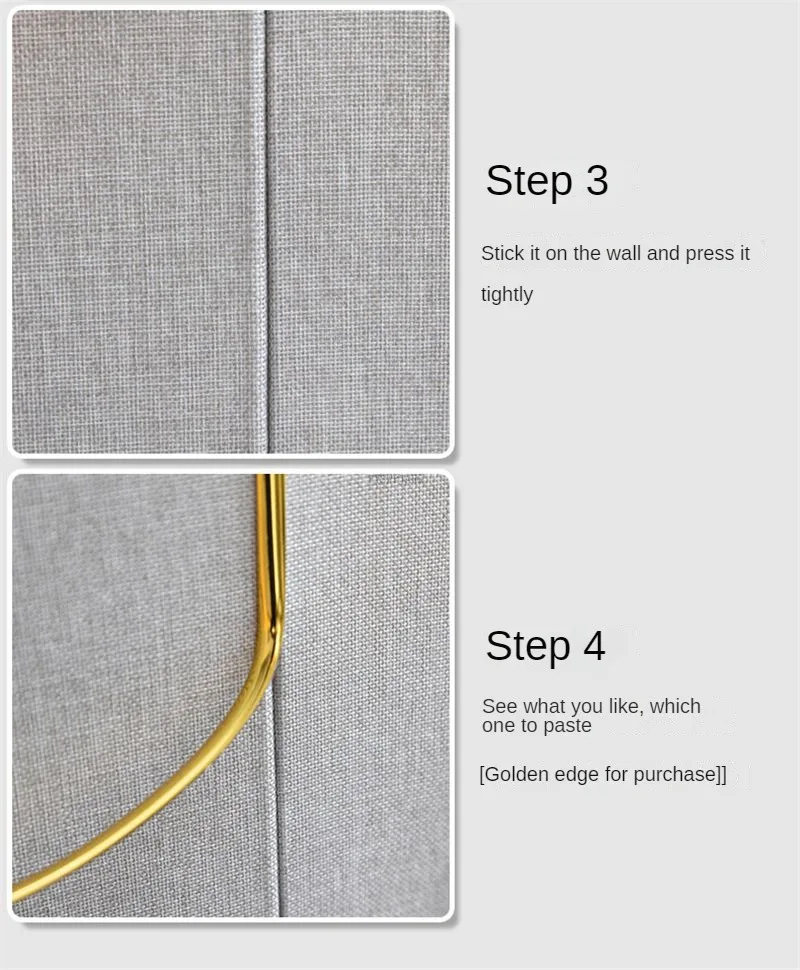 Step 3

Stick it on the wall and press it tightly

Step 4

See what you like, which one to paste

[Golden edge for purchase]]