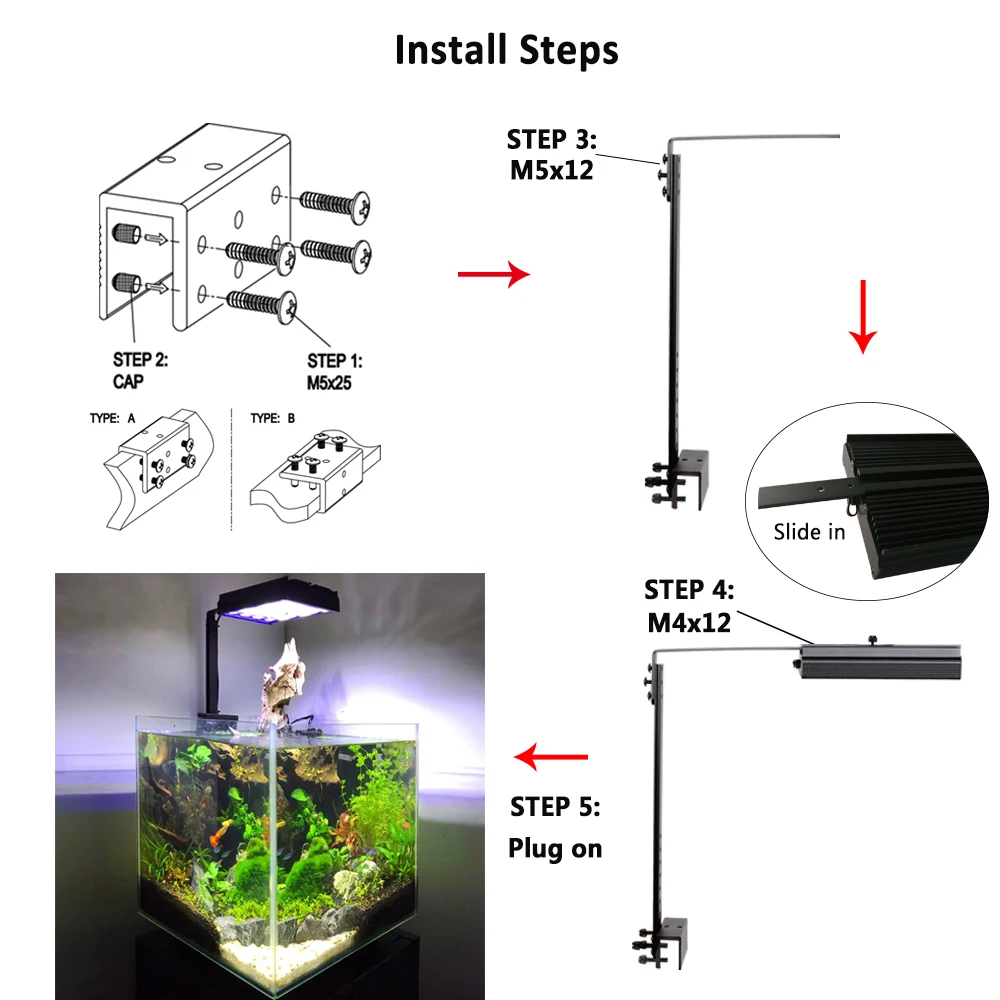 Install Steps

STEP 2:
CAP

STEP 1:
M5x25

TYPE: A

TYPE: B

STEP 3:
M5x12

Slide in

STEP 4:
M4x12

STEP 5:
Plug on