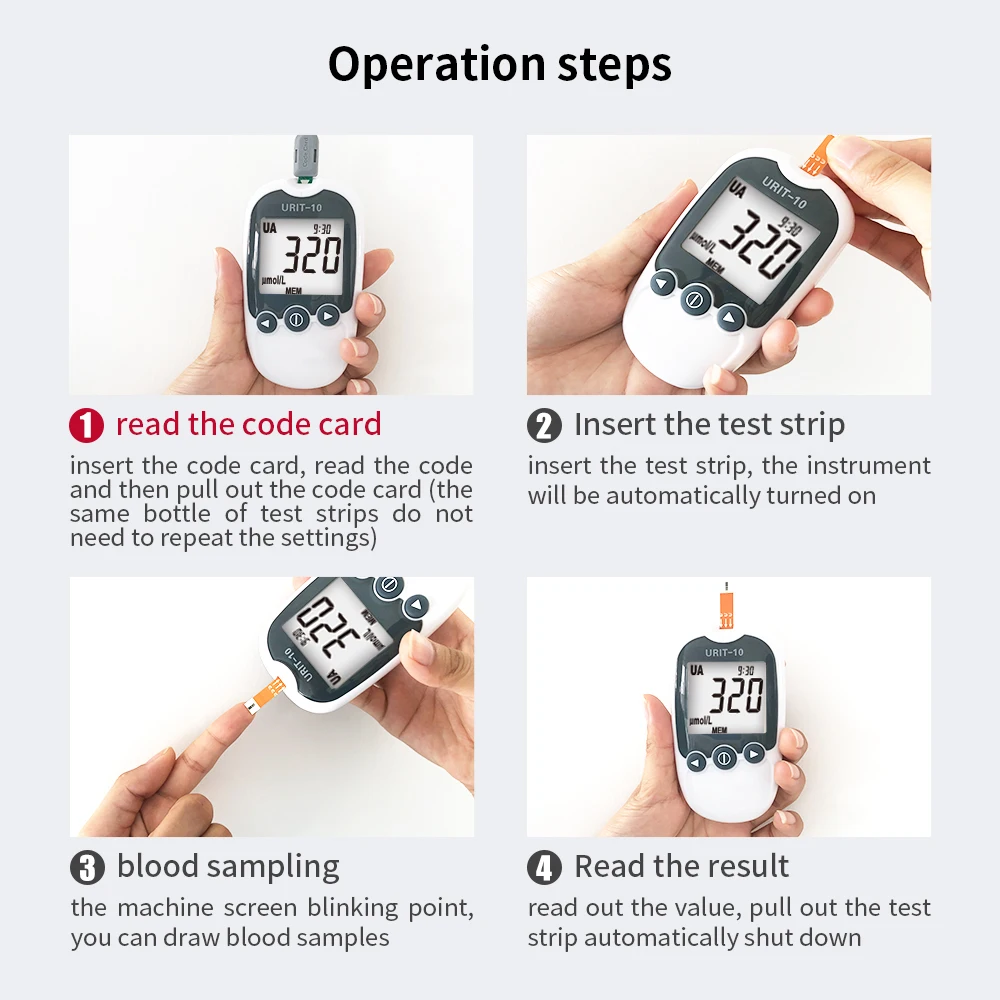 Operation steps

URIT-10
UA 9:30
320
μmol/L
MEM

1 read the code card

insert the code card, read the code and then pull out the code card (the same bottle of test strips do not need to repeat the settings)

URIT-10
UA 9:30
320
μmol/L
MEM

2 Insert the test strip

insert the test strip, the instrument will be automatically turned on

URIT-10
UA 9:30
320
μmol/L
MEM

3 blood sampling

the machine screen blinking point, you can draw blood samples

URIT-10
UA 9:30
320
μmol/L
MEM

4 Read the result

read out the value, pull out the test strip automatically shut down