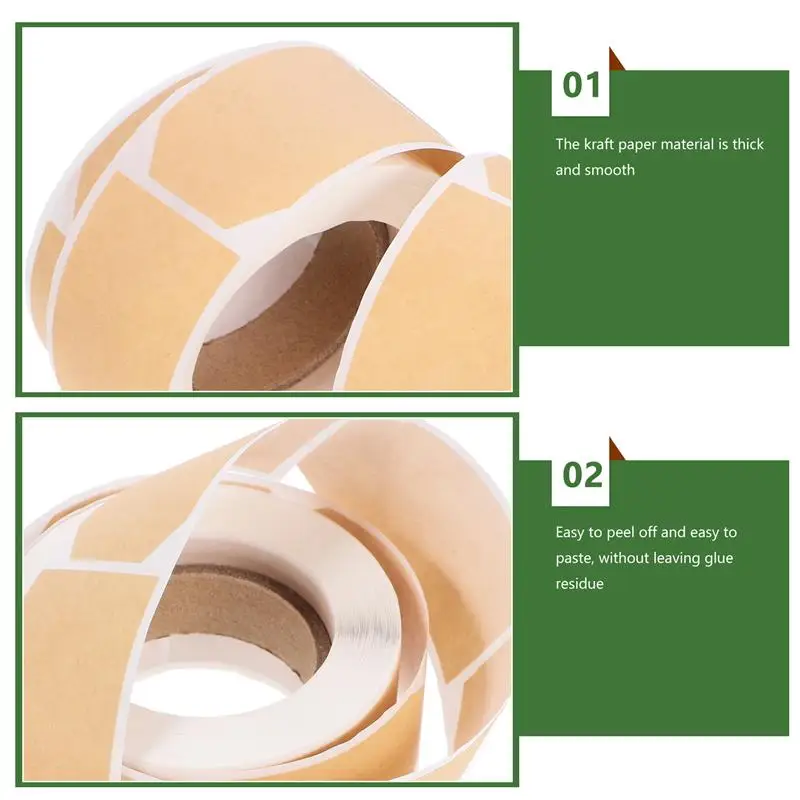 01

The kraft paper material is thick and smooth

02

Easy to peel off and easy to paste, without leaving glue residue