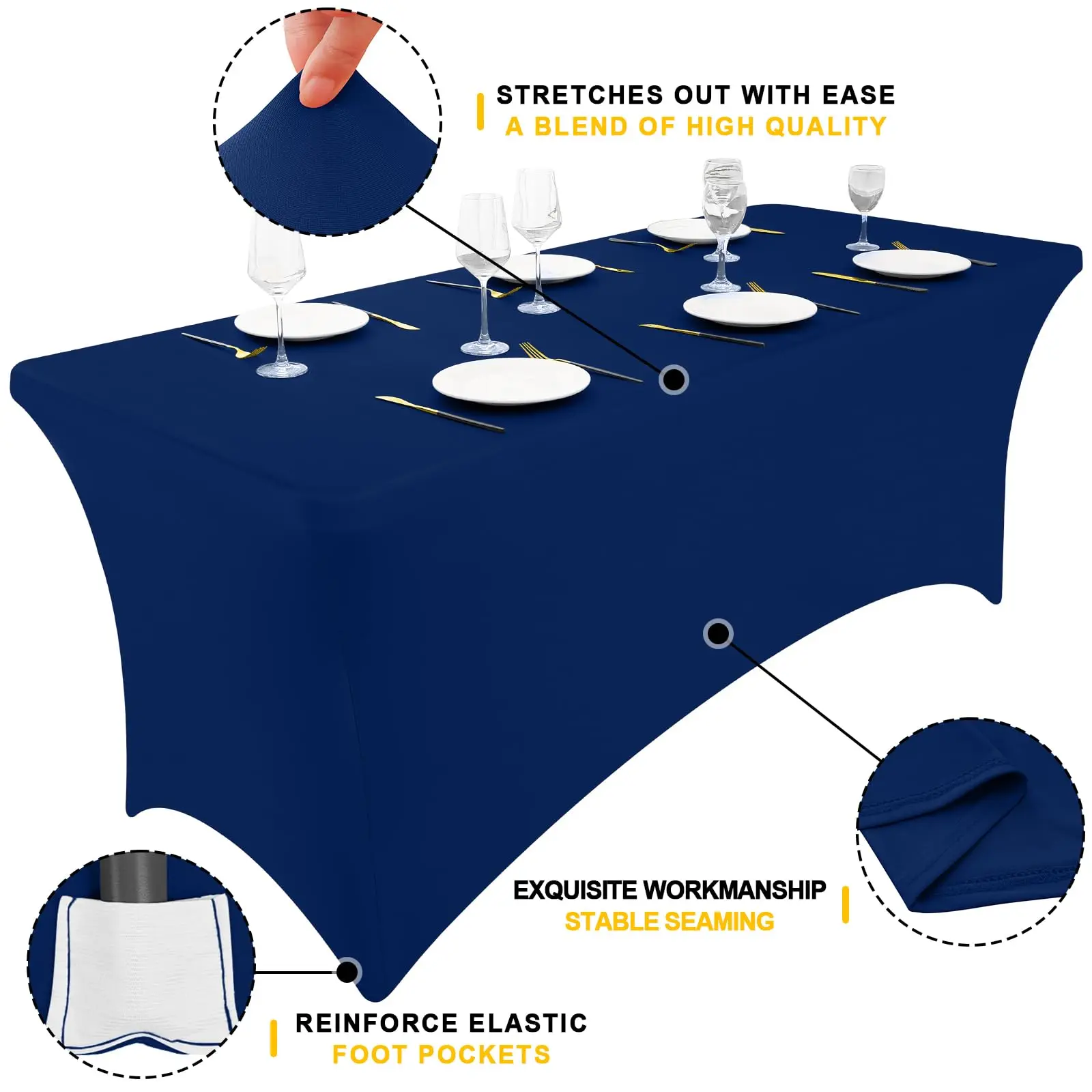 STRETCHES OUT WITH EASE
A BLEND OF HIGH QUALITY

EXQUISITE WORKMANSHIP
STABLE SEAMING

REINFORCE ELASTIC
FOOT POCKETS