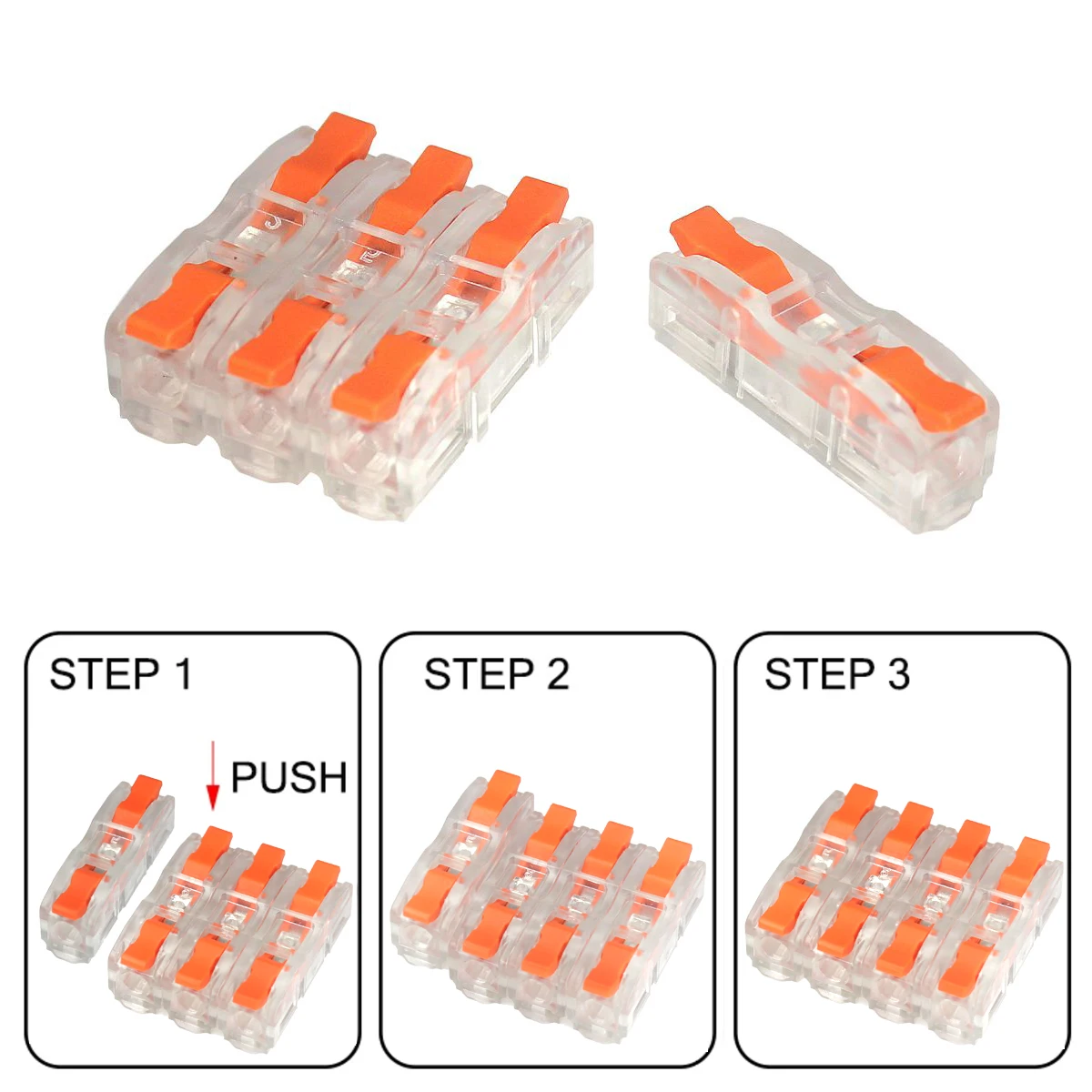 STEP 1

PUSH

STEP 2

STEP 3