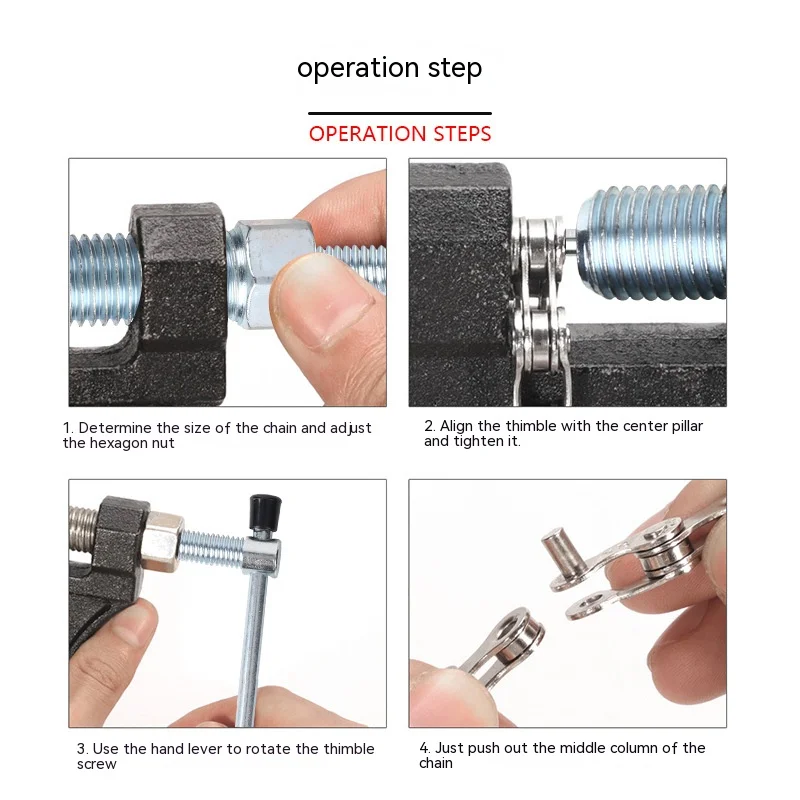 operation step

OPERATION STEPS

1. Determine the size of the chain and adjust the hexagon nut

2. Align the thimble with the center pillar and tighten it.

3. Use the hand lever to rotate the thimble screw

4. Just push out the middle column of the chain