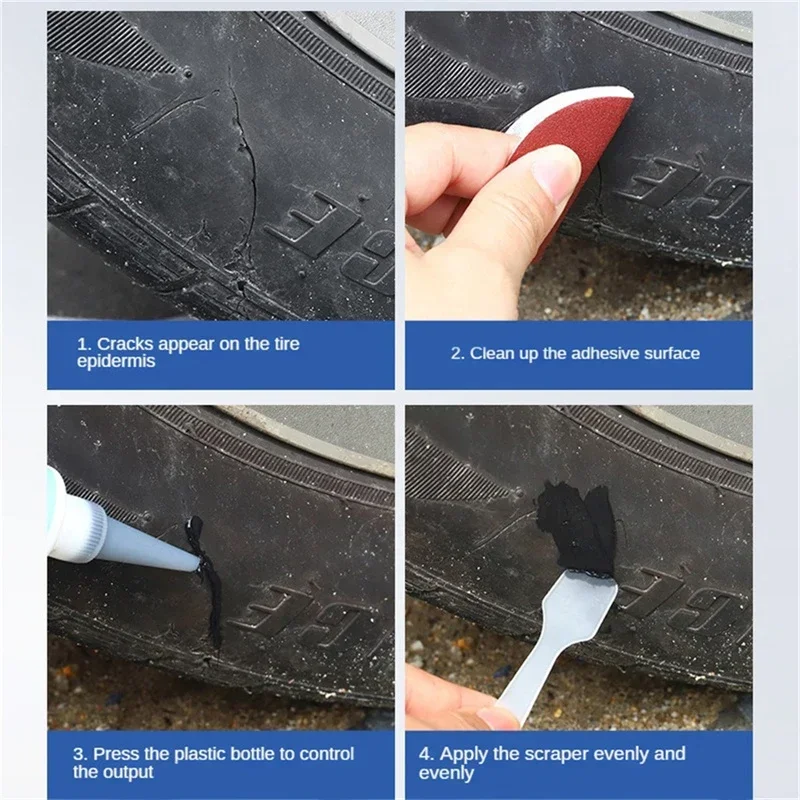 1. Cracks appear on the tire epidermis

2. Clean up the adhesive surface

3. Press the plastic bottle to control the output

4. Apply the scraper evenly and evenly