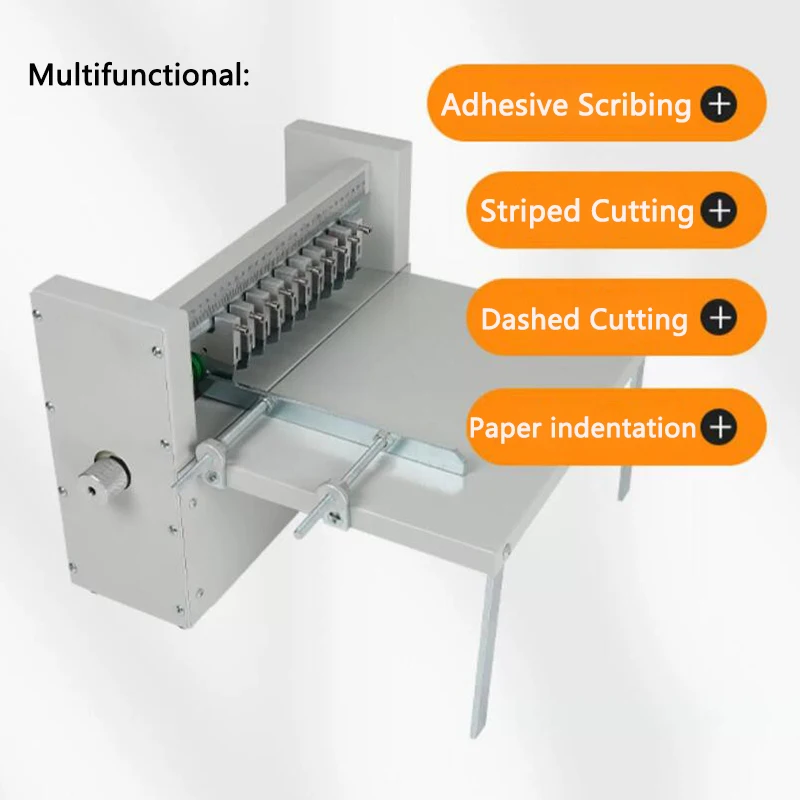 Multifunctional:

Adhesive Scribing +

Striped Cutting +

Dashed Cutting +

Paper indentation +