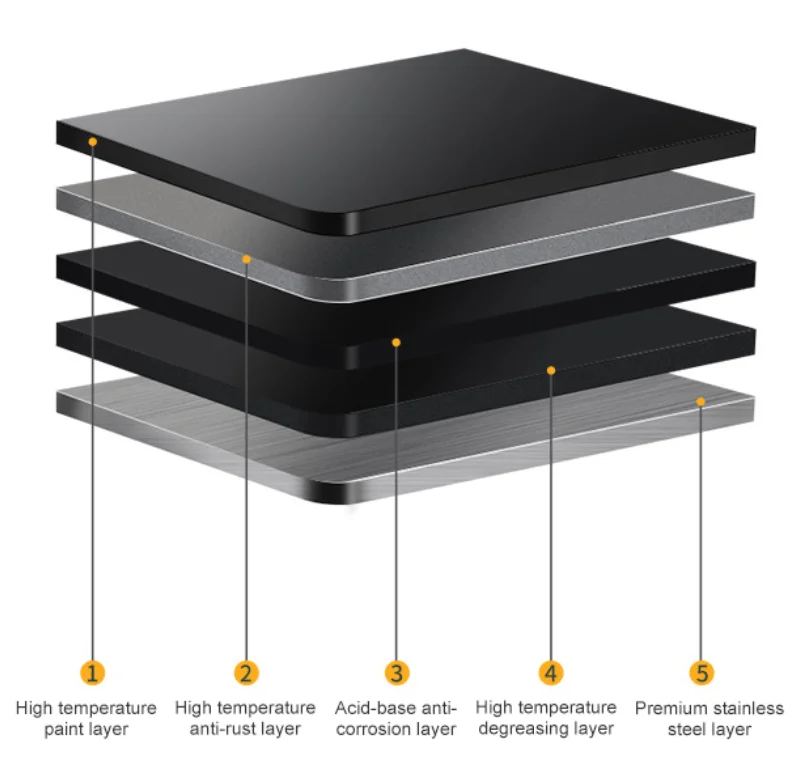 1
High temperature paint layer

2
High temperature anti-rust layer

3
Acid-base anti-corrosion layer

4
High temperature degreasing layer

5
Premium stainless steel layer