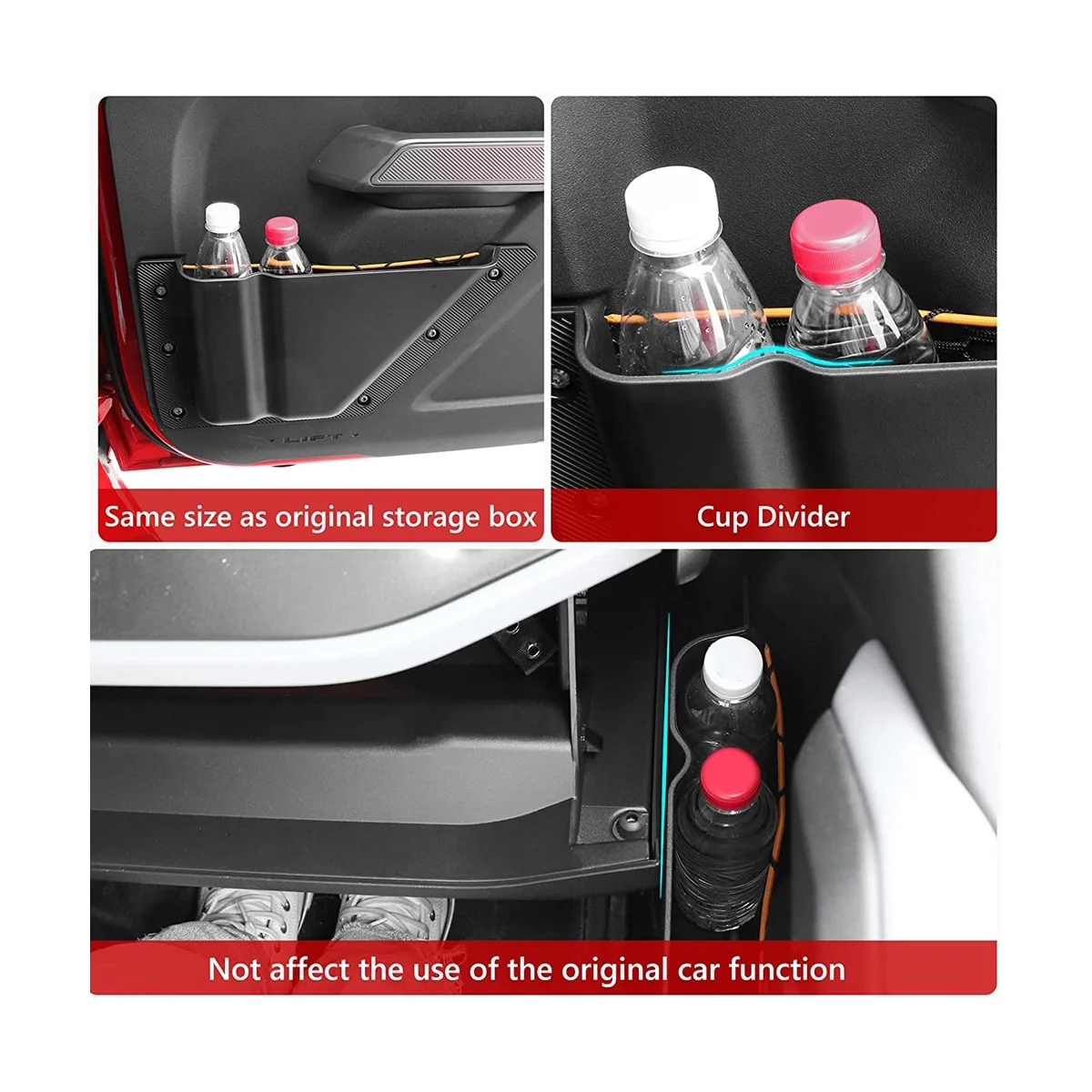 LIFT

Same size as original storage box

Cup Divider

Not affect the use of the original car function