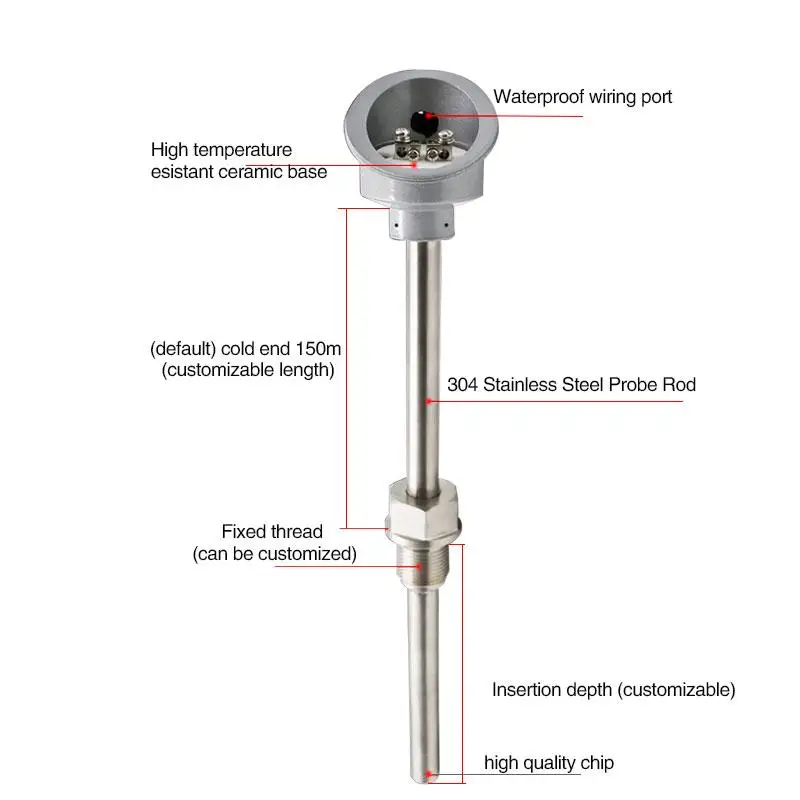 Waterproof wiring port

High temperature
esistant ceramic base

(default) cold end 150m
(customizable length)

304 Stainless Steel Probe Rod

Fixed thread
(can be customized)

Insertion depth (customizable)

high quality chip