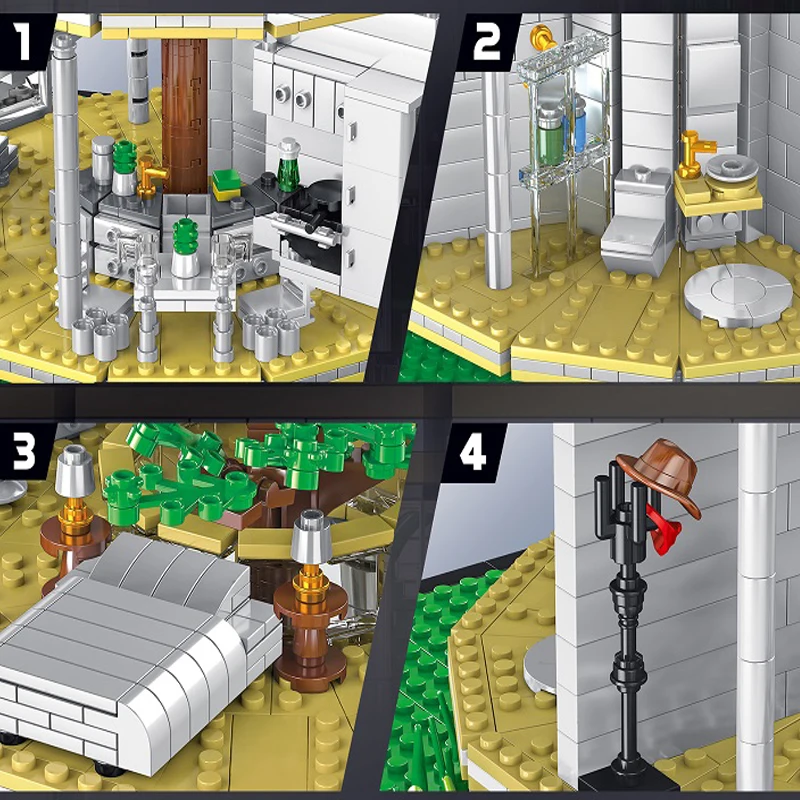 1

2

3

4