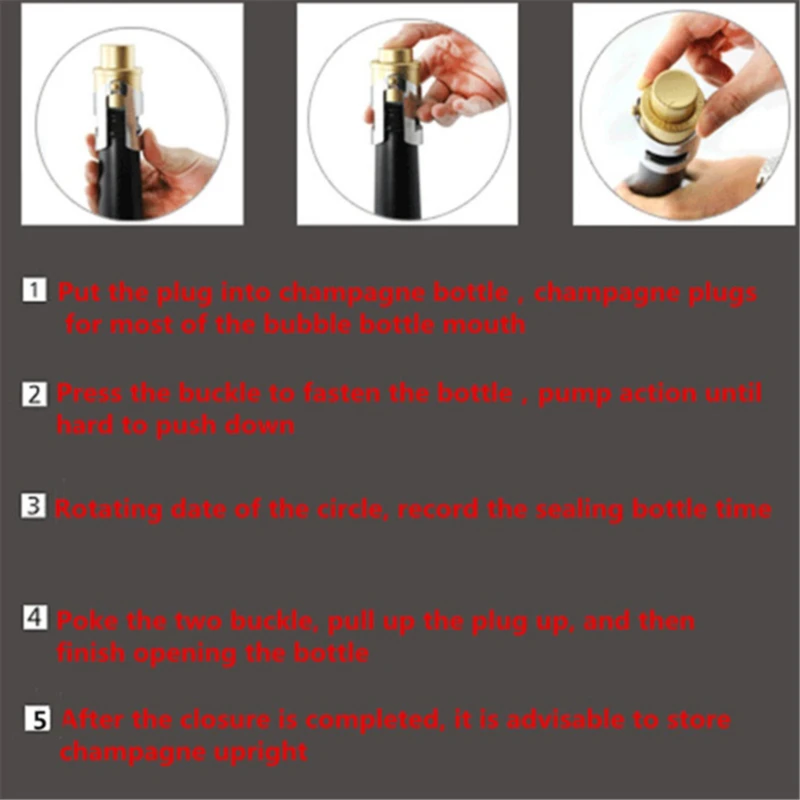 1 Put the plug into champagne bottle , champagne plugs for most of the bubble bottle mouth

2 Press the buckle to fasten the bottle , pump action until hard to push down

3 Rotating date of the circle, record the sealing bottle time

4 Poke the two buckle, pull up the plug up, and then finish opening the bottle

5 After the closure is completed, it is advisable to store champagne upright