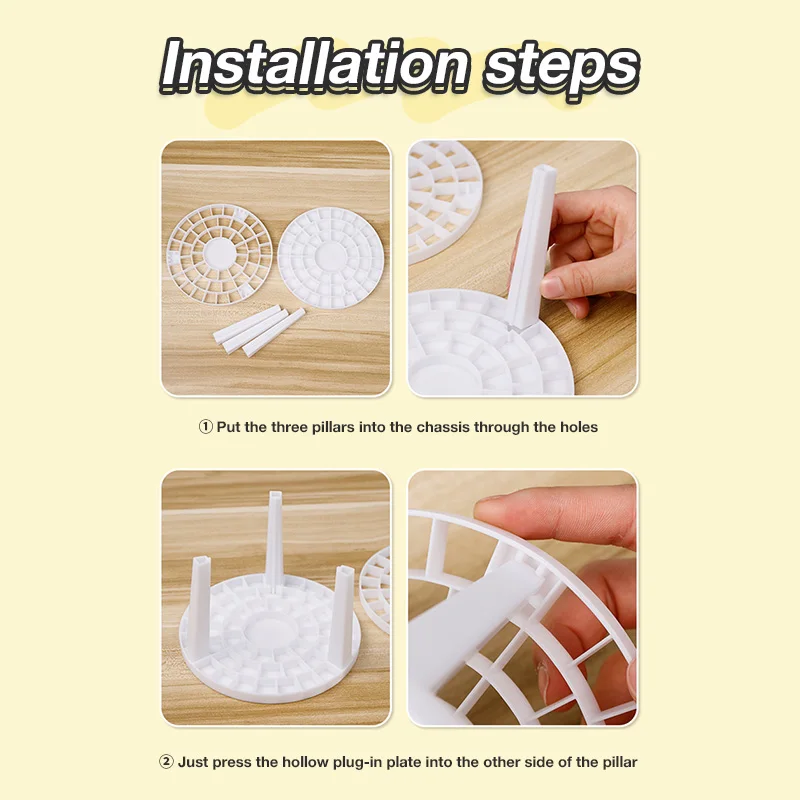 Installation steps

① Put the three pillars into the chassis through the holes

② Just press the hollow plug-in plate into the other side of the pillar