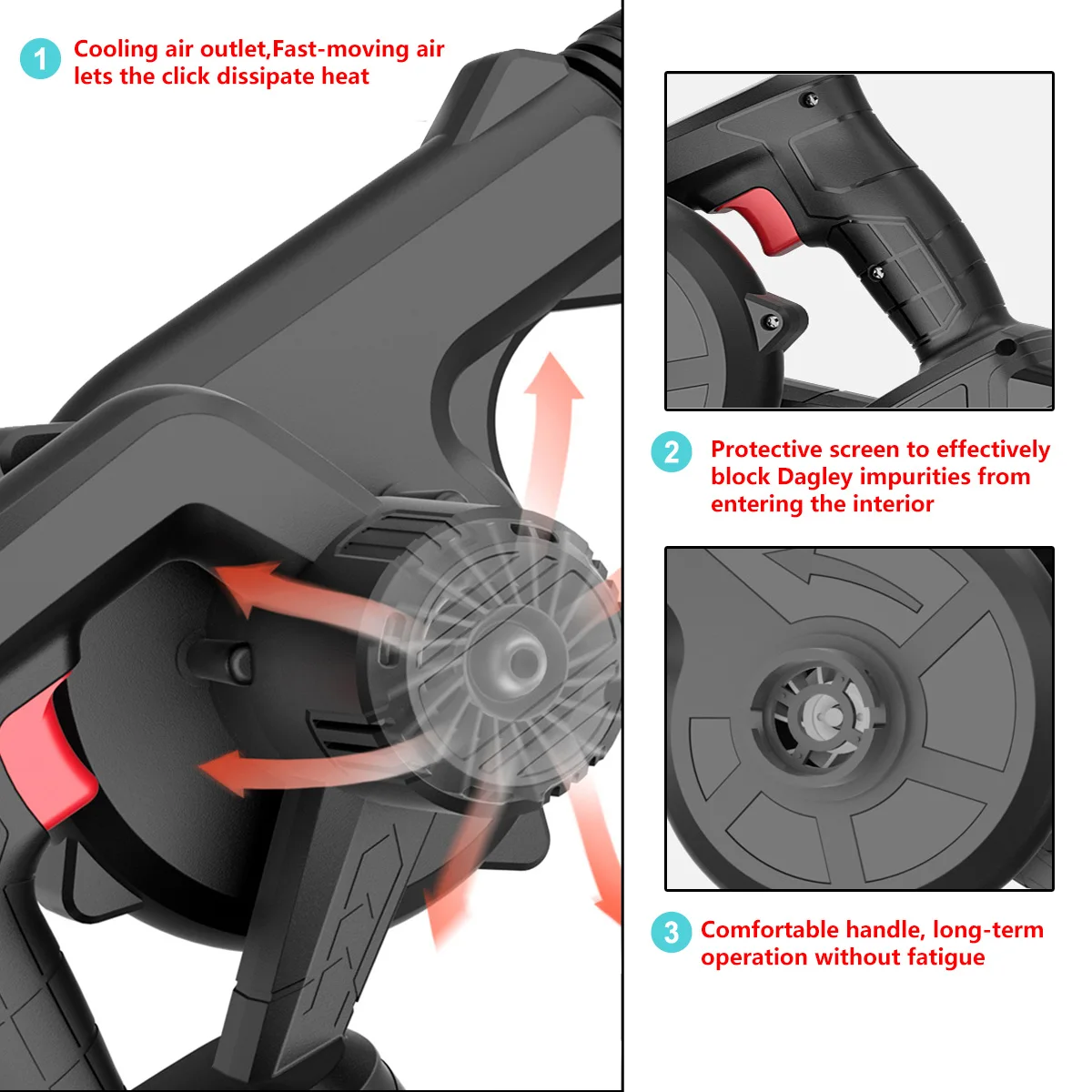 1 Cooling air outlet,Fast-moving air lets the click dissipate heat

2 Protective screen to effectively block Dagley impurities from entering the interior

3 Comfortable handle, long-term operation without fatigue