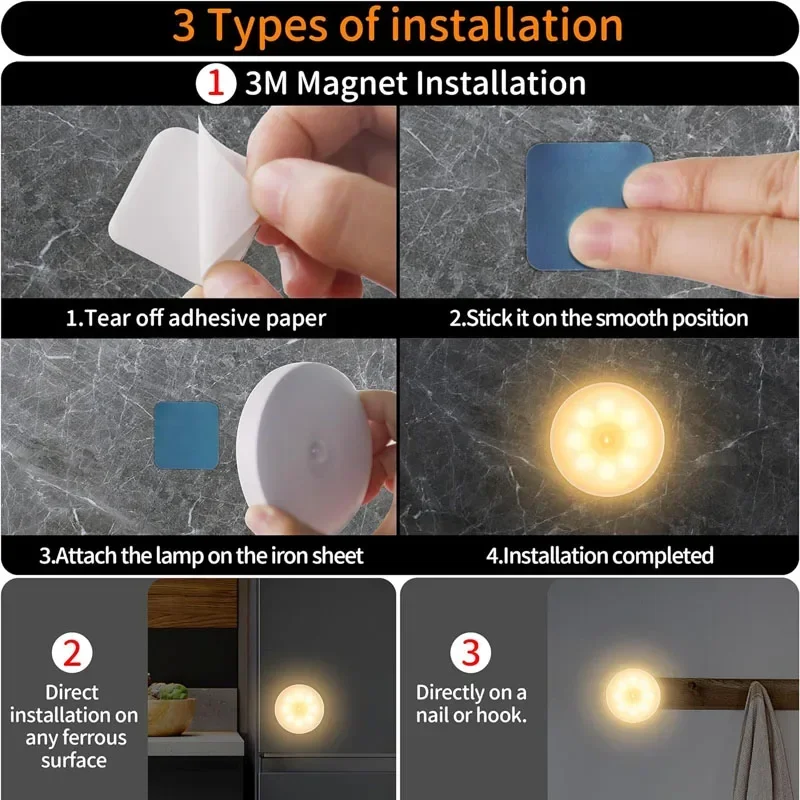 3 Types of installation

1 3M Magnet Installation

1.Tear off adhesive paper

2.Stick it on the smooth position

3.Attach the lamp on the iron sheet

4.Installation completed

2 Direct installation on any ferrous surface

3 Directly on a nail or hook.