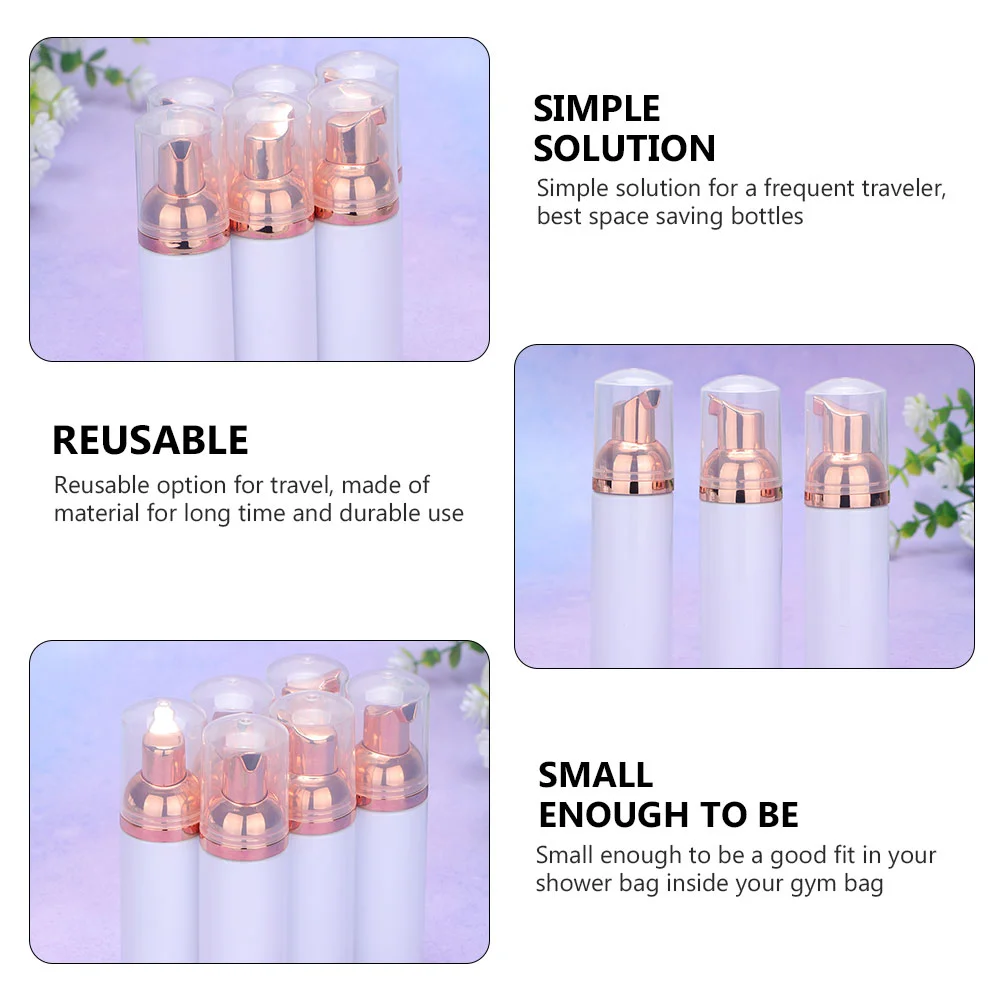 SIMPLE SOLUTION

Simple solution for a frequent traveler, best space saving bottles

REUSABLE

Reusable option for travel, made of material for long time and durable use

SMALL ENOUGH TO BE

Small enough to be a good fit in your shower bag inside your gym bag