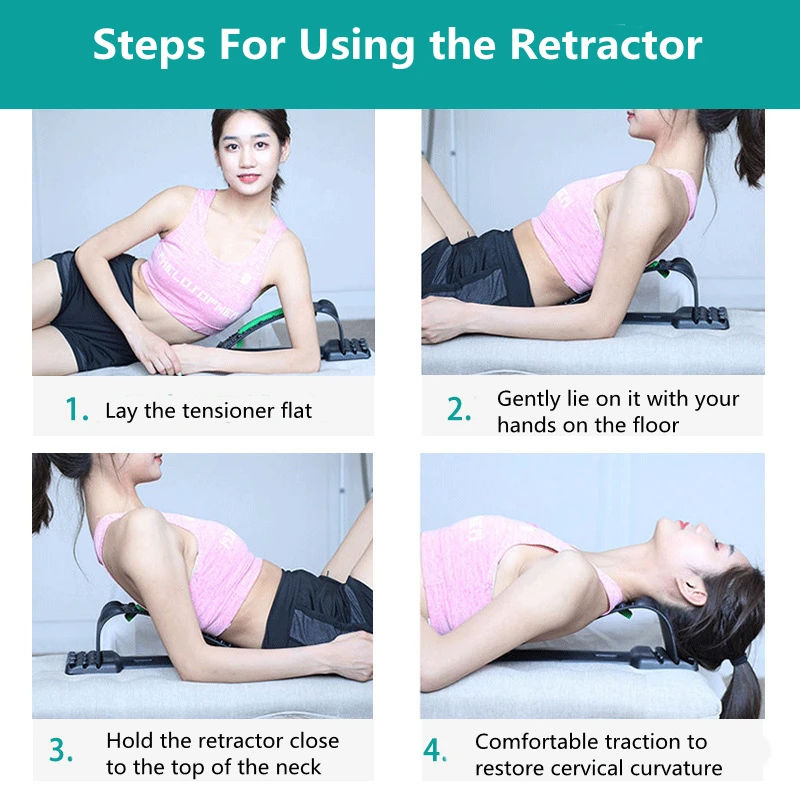 Steps For Using the Retractor

1. Lay the tensioner flat

2. Gently lie on it with your hands on the floor

3. Hold the retractor close to the top of the neck

4. Comfortable traction to restore cervical curvature