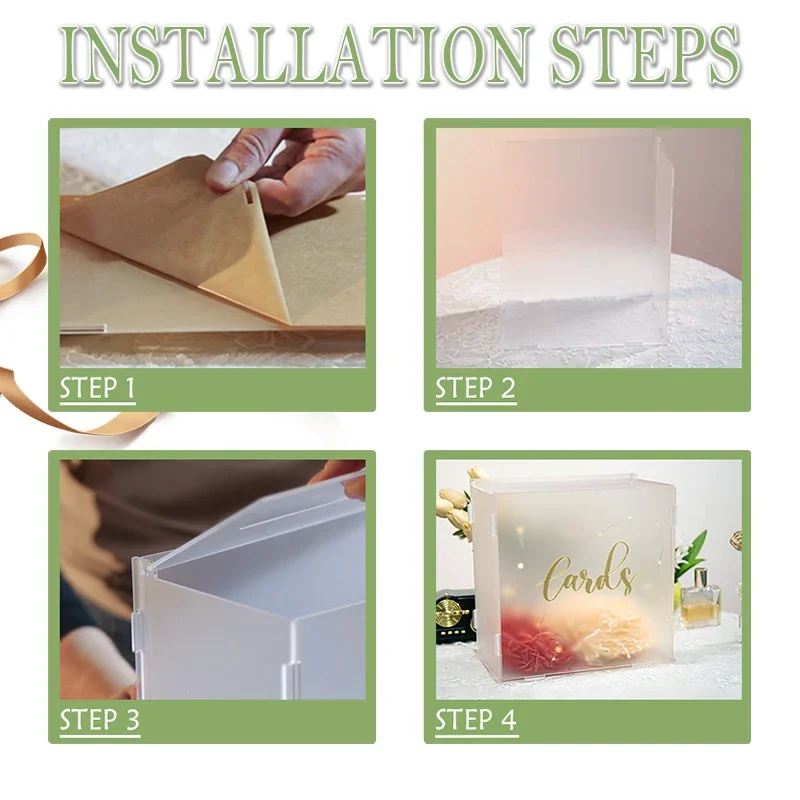 INSTALLATION STEPS

STEP 1

STEP 2

STEP 3

Cards

STEP 4