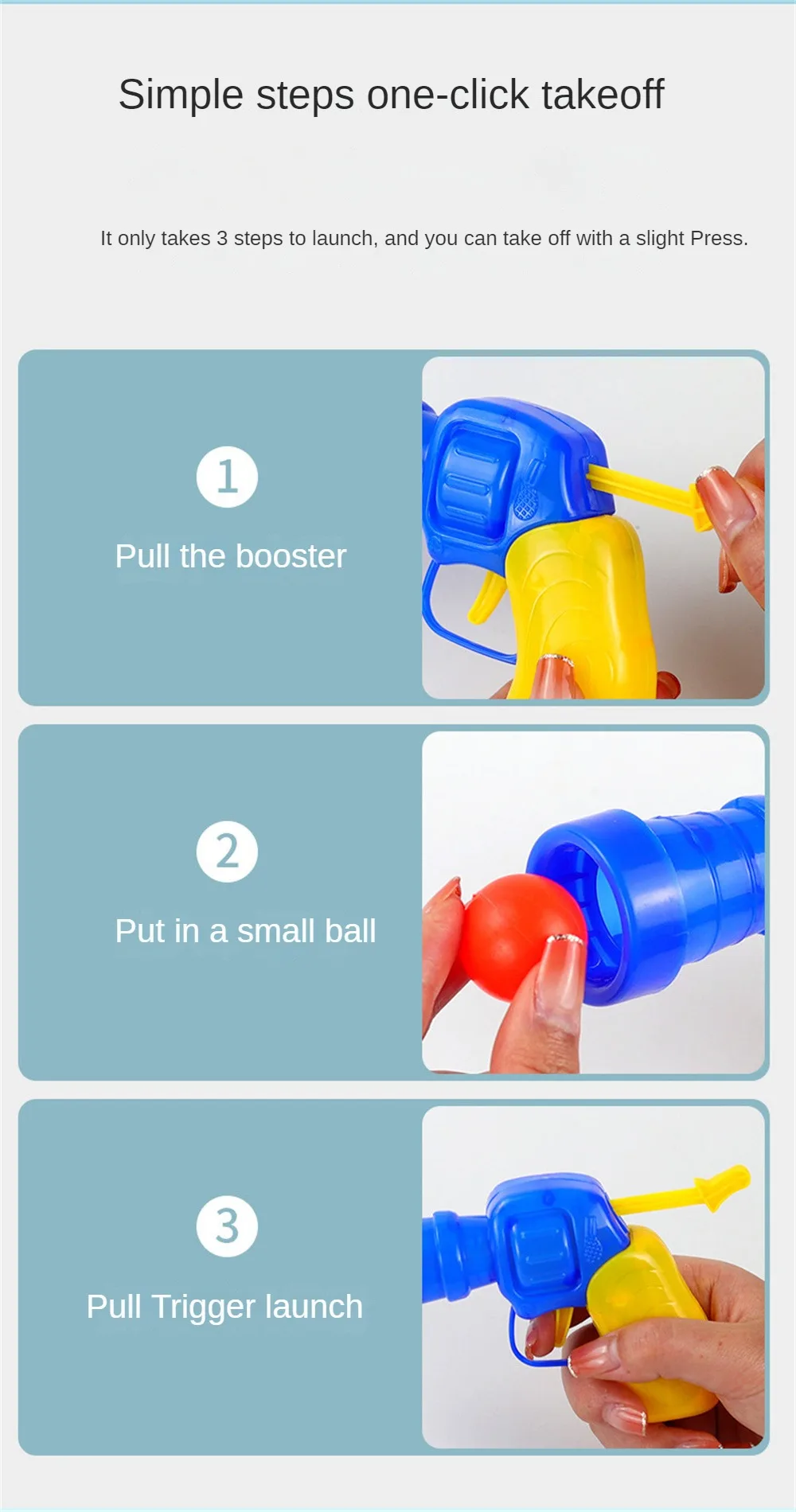 Simple steps one-click takeoff

It only takes 3 steps to launch, and you can take off with a slight Press.

1

Pull the booster

2

Put in a small ball

3

Pull Trigger launch