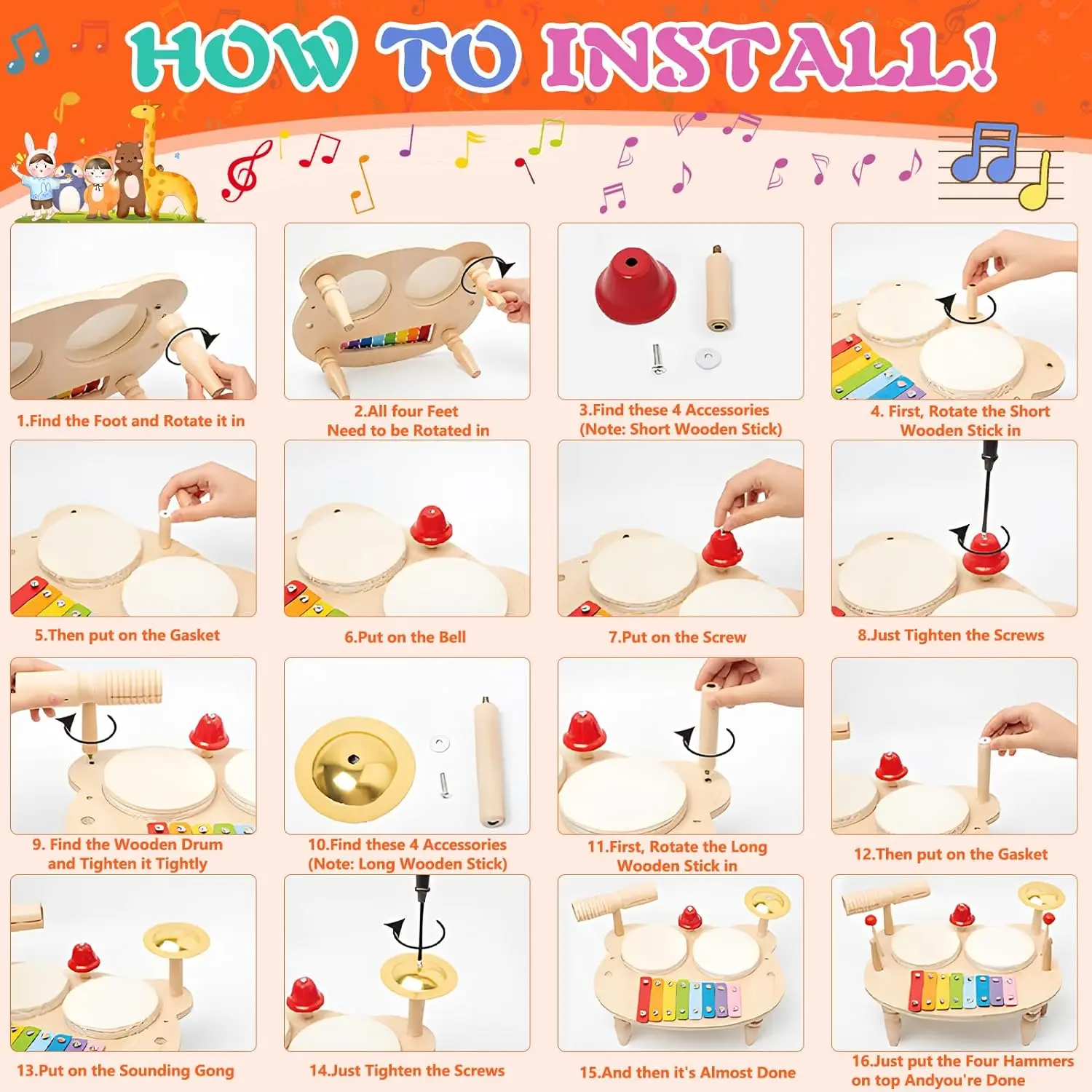 HOW TO INSTALL!

1.Find the Foot and Rotate it in

2.All four Feet Need to be Rotated in

3.Find these 4 Accessories (Note: Short Wooden Stick)

4. First, Rotate the Short Wooden Stick in

5.Then put on the Gasket

6.Put on the Bell

7.Put on the Screw

8.Just Tighten the Screws

9. Find the Wooden Drum and Tighten it Tightly

10.Find these 4 Accessories (Note: Long Wooden Stick)

11.First, Rotate the Long Wooden Stick in

12.Then put on the Gasket

13.Put on the Sounding Gong

14.Just Tighten the Screws

15.And then it's Almost Done

16.Just put the Four Hammers on top Andyou're Done