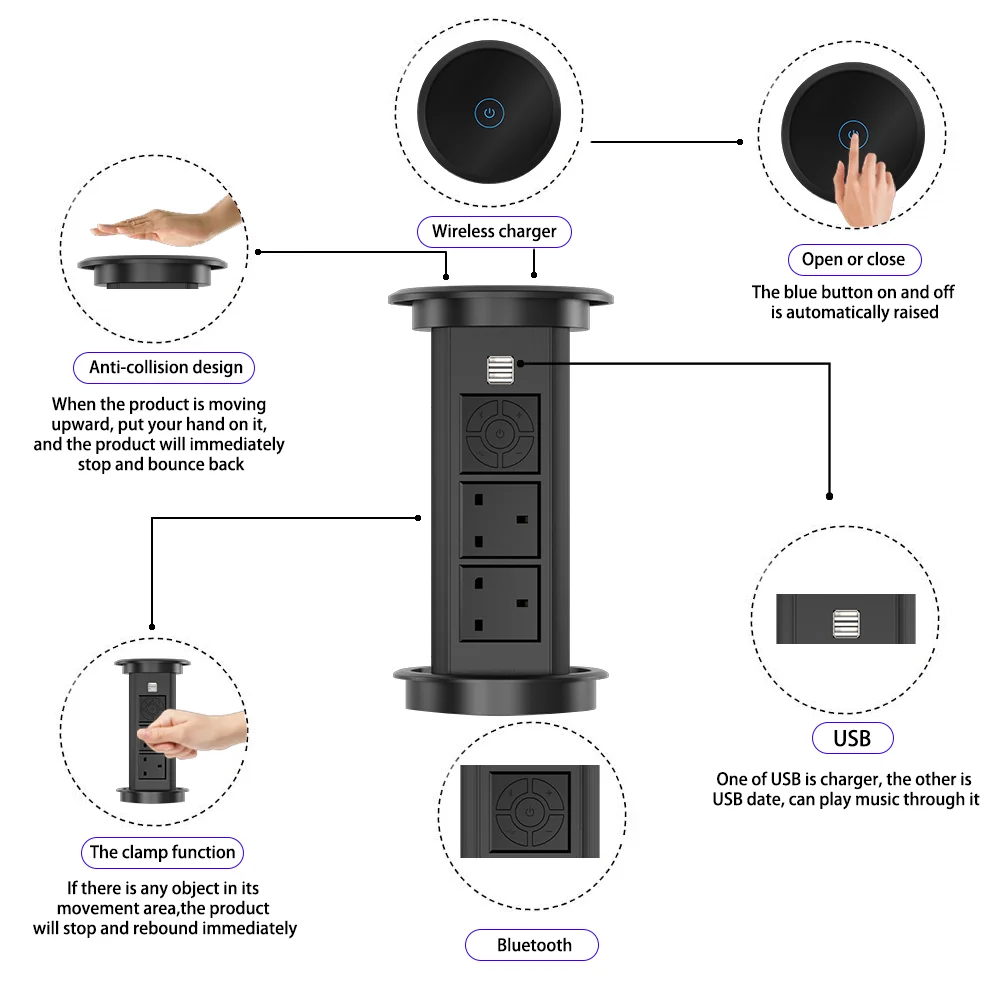 Wireless charger

Open or close

The blue button on and off is automatically raised

Anti-collision design

When the product is moving upward, put your hand on it, and the product will immediately stop and bounce back

USB

One of USB is charger, the other is USB date, can play music through it

The clamp function

If there is any object in its movement area,the product will stop and rebound immediately

Bluetooth