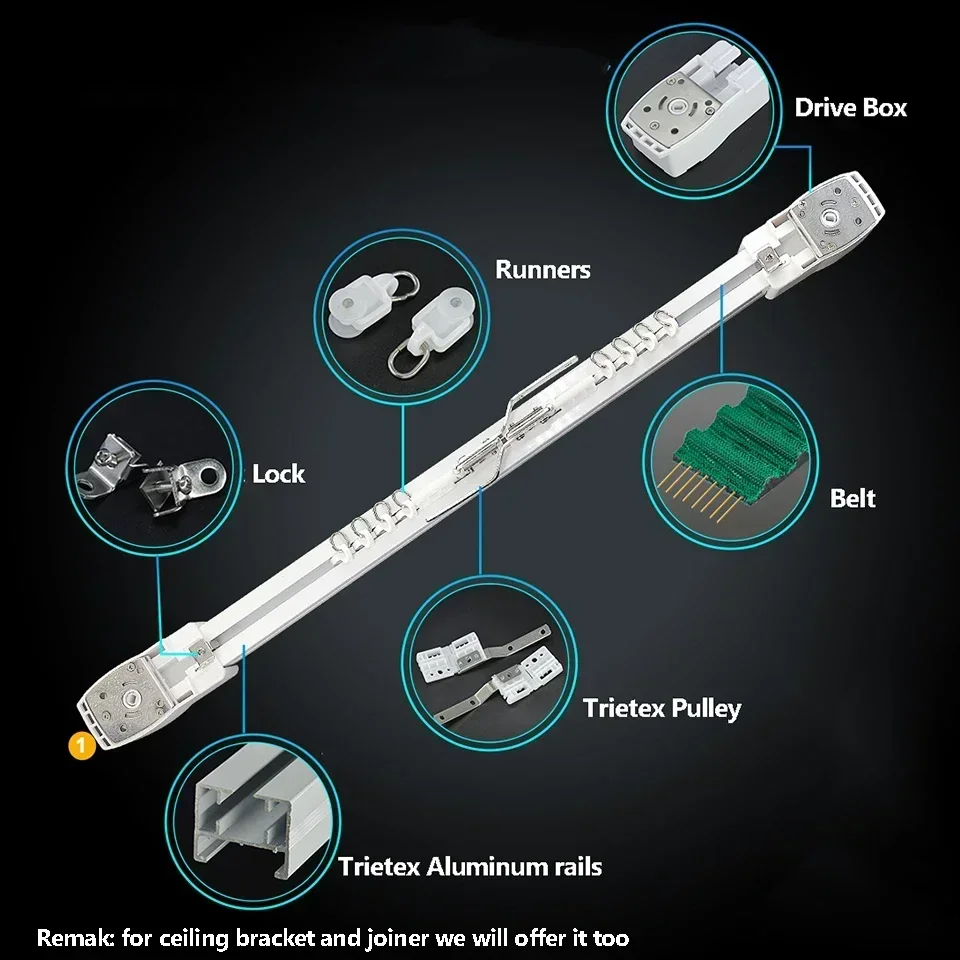 Drive Box

Runners

Lock

Belt

Trietex Pulley

1

Trietex Aluminum rails

Remak: for ceiling bracket and joiner we will offer it too