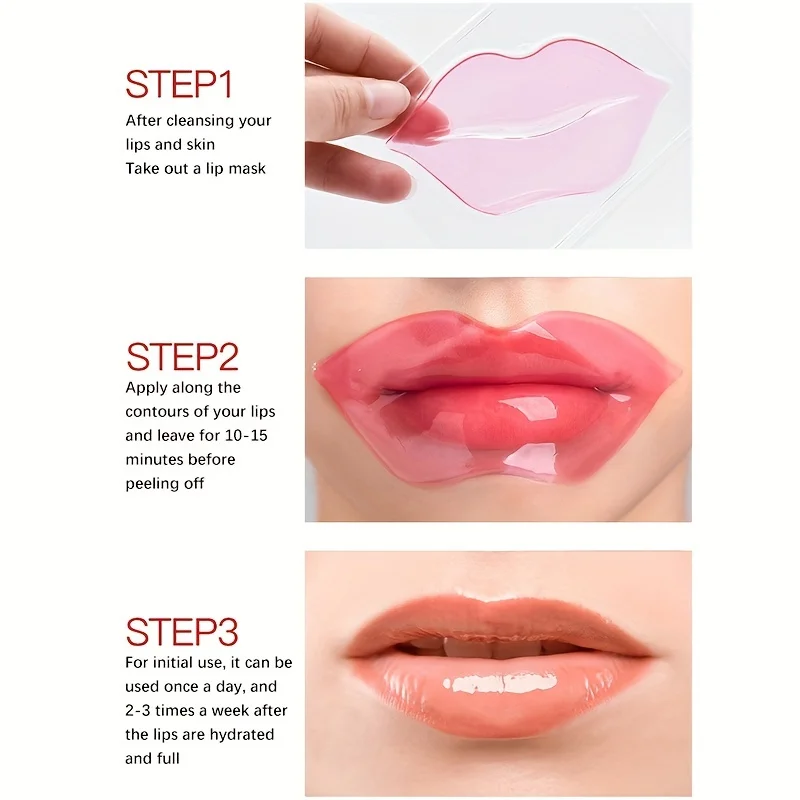 STEP1
After cleansing your lips and skin
Take out a lip mask

STEP2
Apply along the contours of your lips and leave for 10-15 minutes before peeling off

STEP3
For initial use, it can be used once a day, and 2-3 times a week after the lips are hydrated and full