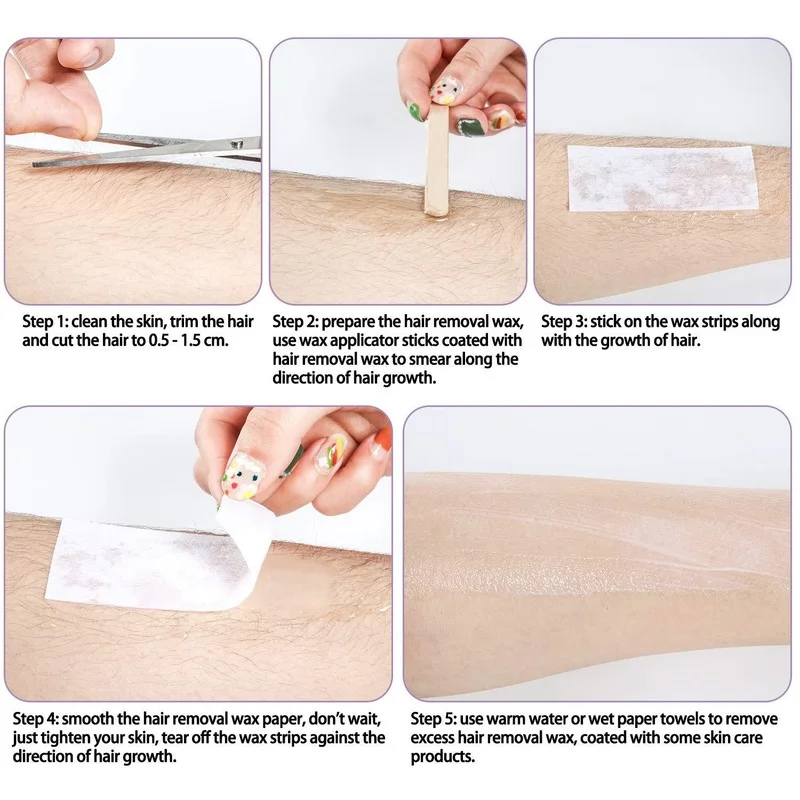 Step 1: clean the skin, trim the hair and cut the hair to 0.5 - 1.5 cm.

Step 2: prepare the hair removal wax, use wax applicator sticks coated with hair removal wax to smear along the direction of hair growth.

Step 3: stick on the wax strips along with the growth of hair.

Step 4: smooth the hair removal wax paper, don't wait, just tighten your skin, tear off the wax strips against the direction of hair growth.

Step 5: use warm water or wet paper towels to remove excess hair removal wax, coated with some skin care products.