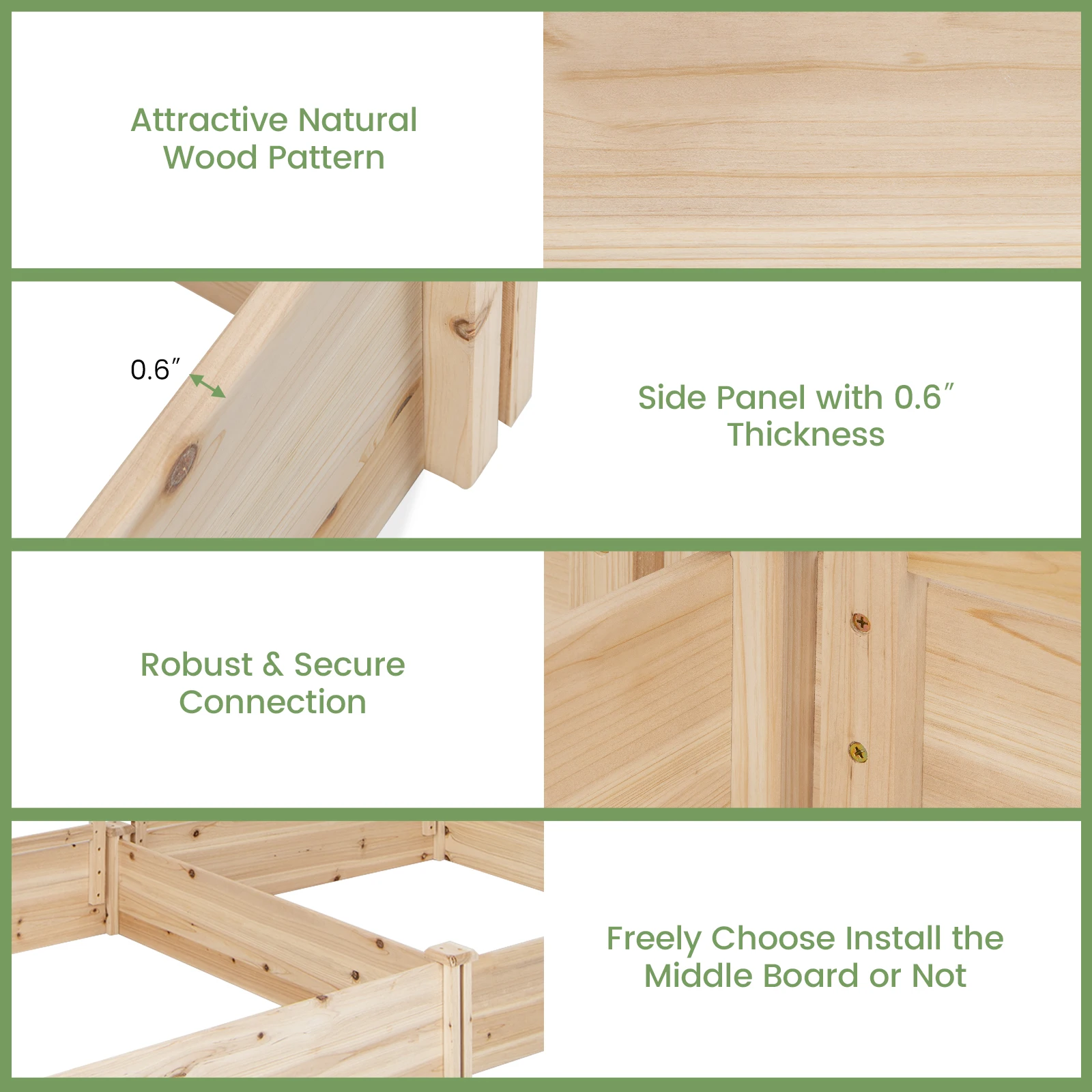 Attractive Natural Wood Pattern

0.6″

Side Panel with 0.6″ Thickness

Robust & Secure Connection

Freely Choose Install the Middle Board or Not