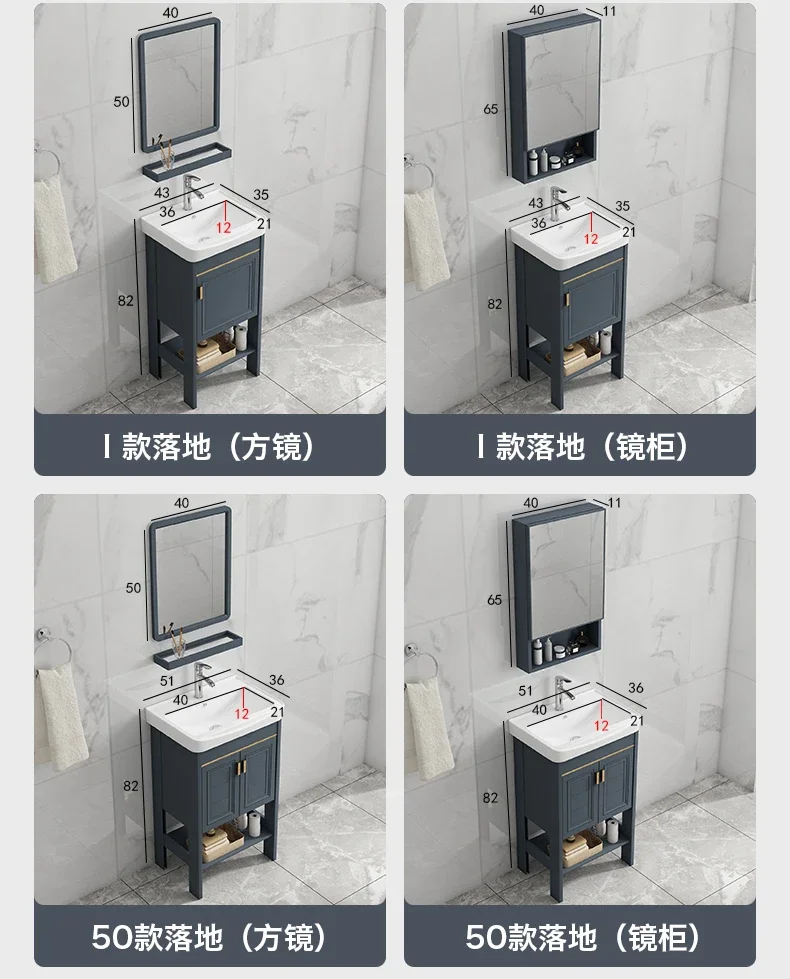 40
50
43
35
36
12
21
82
I 款落地（方镜）

40
11
65
43
35
36
12
21
82
I 款落地（镜柜）

40
50
51
36
40
12
21
82
50款落地（方镜）

40
11
65
51
36
40
12
21
82
50款落地（镜柜）