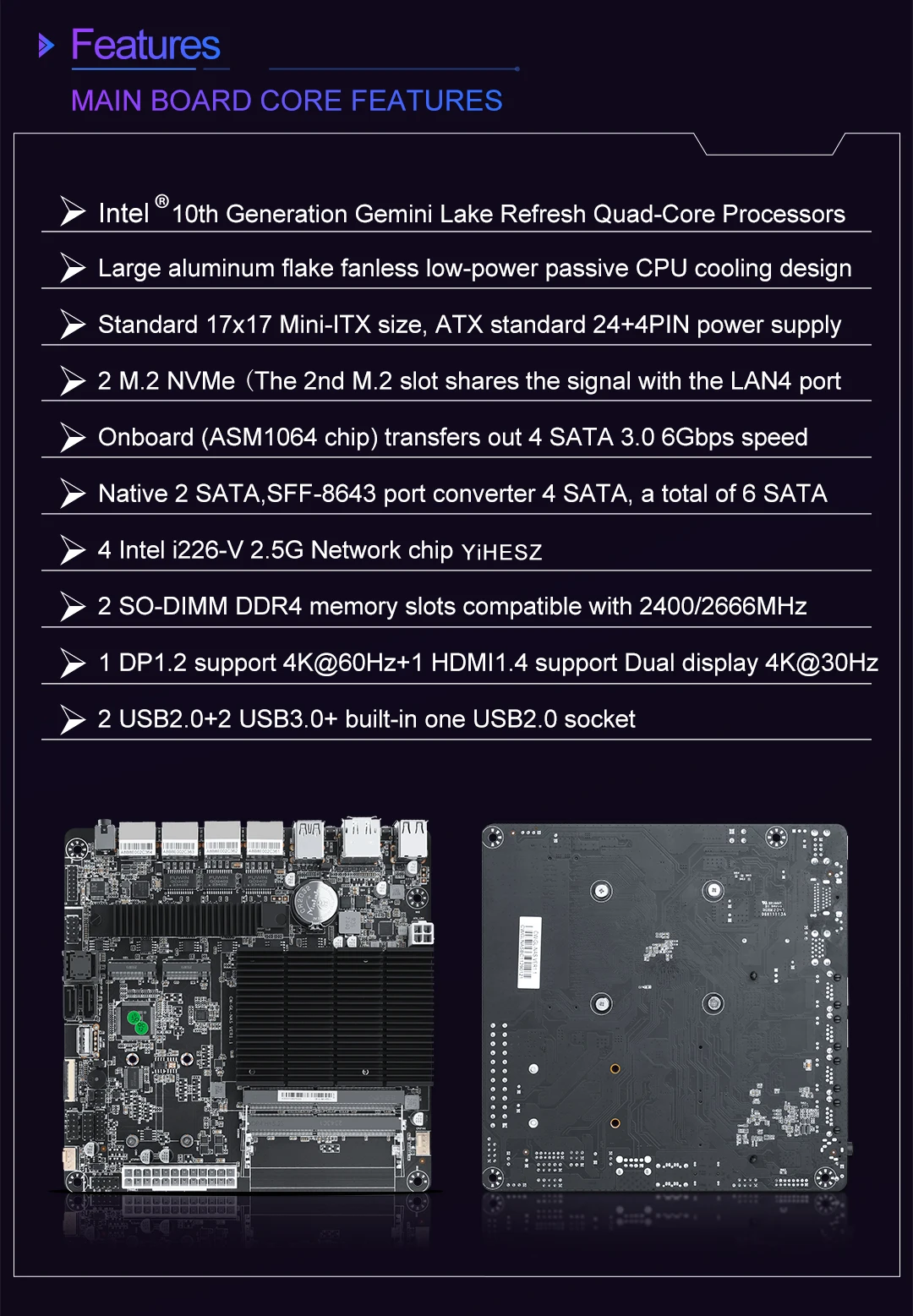 Features

MAIN BOARD CORE FEATURES

Intel® 10th Generation Gemini Lake Refresh Quad-Core Processors

Large aluminum flake fanless low-power passive CPU cooling design

Standard 17x17 Mini-ITX size, ATX standard 24+4PIN power supply

2 M.2 NVMe（The 2nd M.2 slot shares the signal with the LAN4 port

Onboard (ASM1064 chip) transfers out 4 SATA 3.0 6Gbps speed

Native 2 SATA,SFF-8643 port converter 4 SATA, a total of 6 SATA

4 Intel i226-V 2.5G Network chip YiHESZ

2 SO-DIMM DDR4 memory slots compatible with 2400/2666MHz

1 DP1.2 support 4K@60Hz+1 HDMI1.4 support Dual display 4K@30Hz

2 USB2.0+2 USB3.0+ built-in one USB2.0 socket