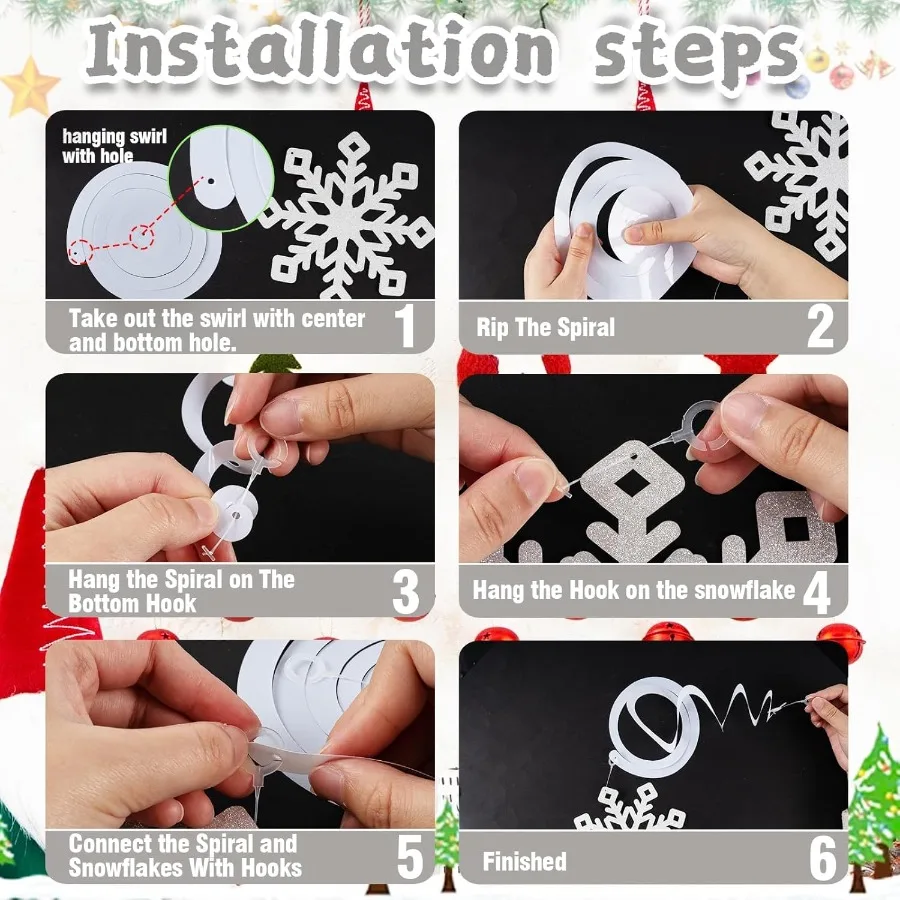 Installation steps

hanging swirl with hole

Take out the swirl with center and bottom hole. 1

Rip The Spiral 2

Hang the Spiral on The Bottom Hook 3

Hang the Hook on the snowflake 4

Connect the Spiral and Snowflakes With Hooks 5

Finished 6