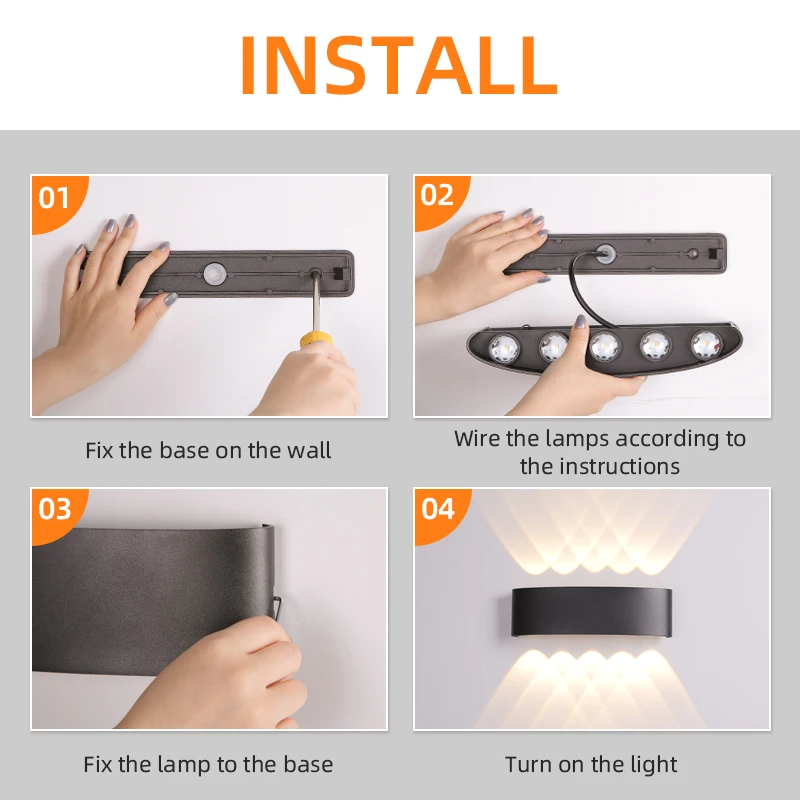 INSTALL

01

Fix the base on the wall

02

Wire the lamps according to the instructions

03

Fix the lamp to the base

04

Turn on the light